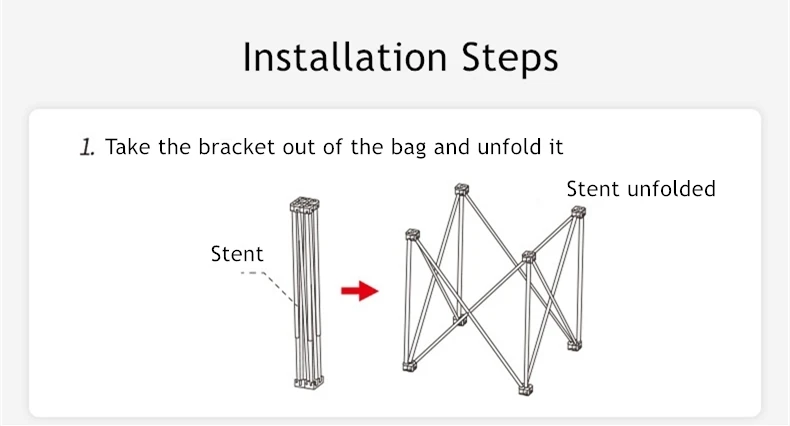 Installation Steps

1. Take the bracket out of the bag and unfold it

Stent

Stent unfolded