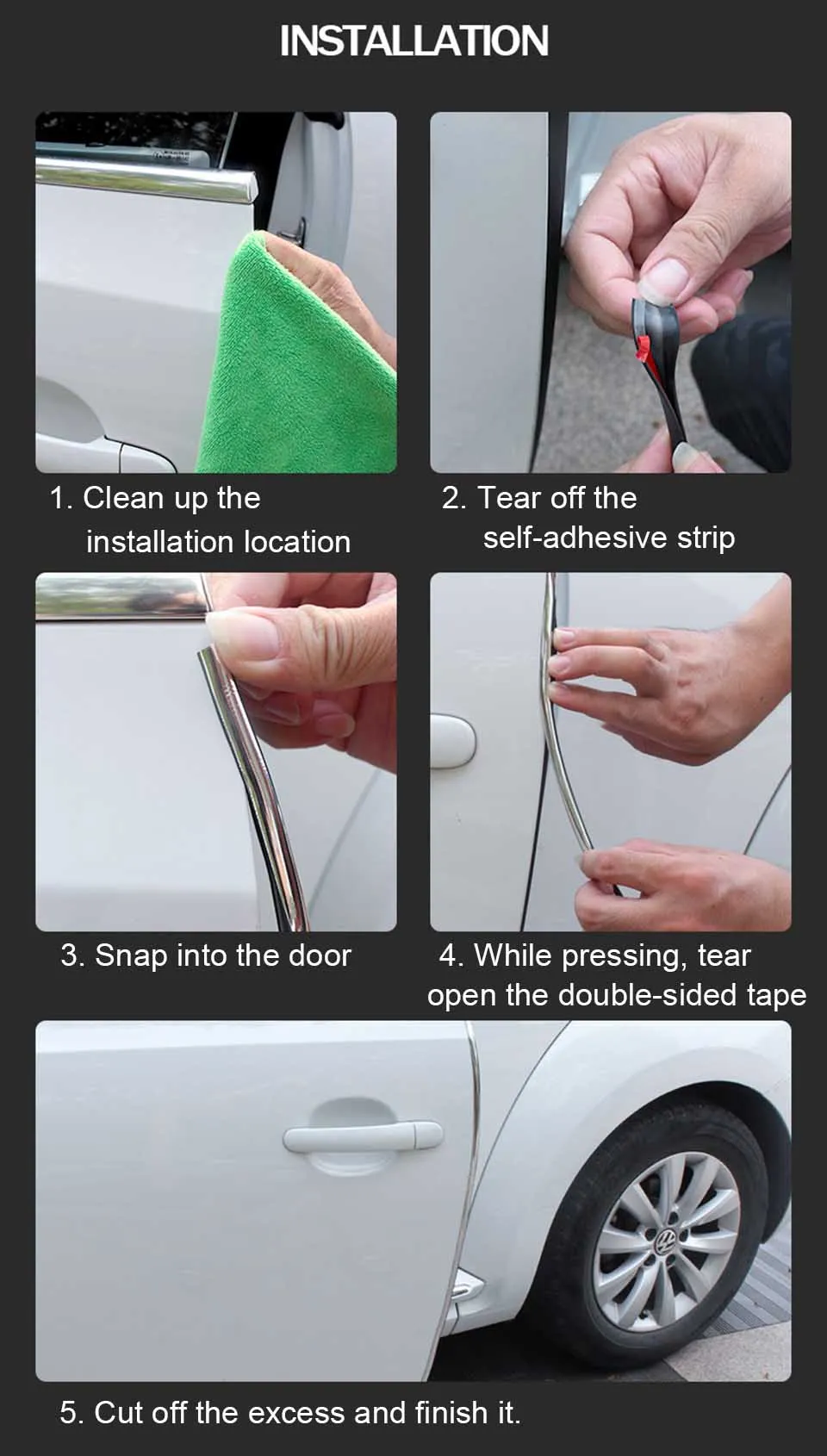 INSTALLATION

1. Clean up the installation location

2. Tear off the self-adhesive strip

3. Snap into the door

4. While pressing, tear open the double-sided tape

5. Cut off the excess and finish it.