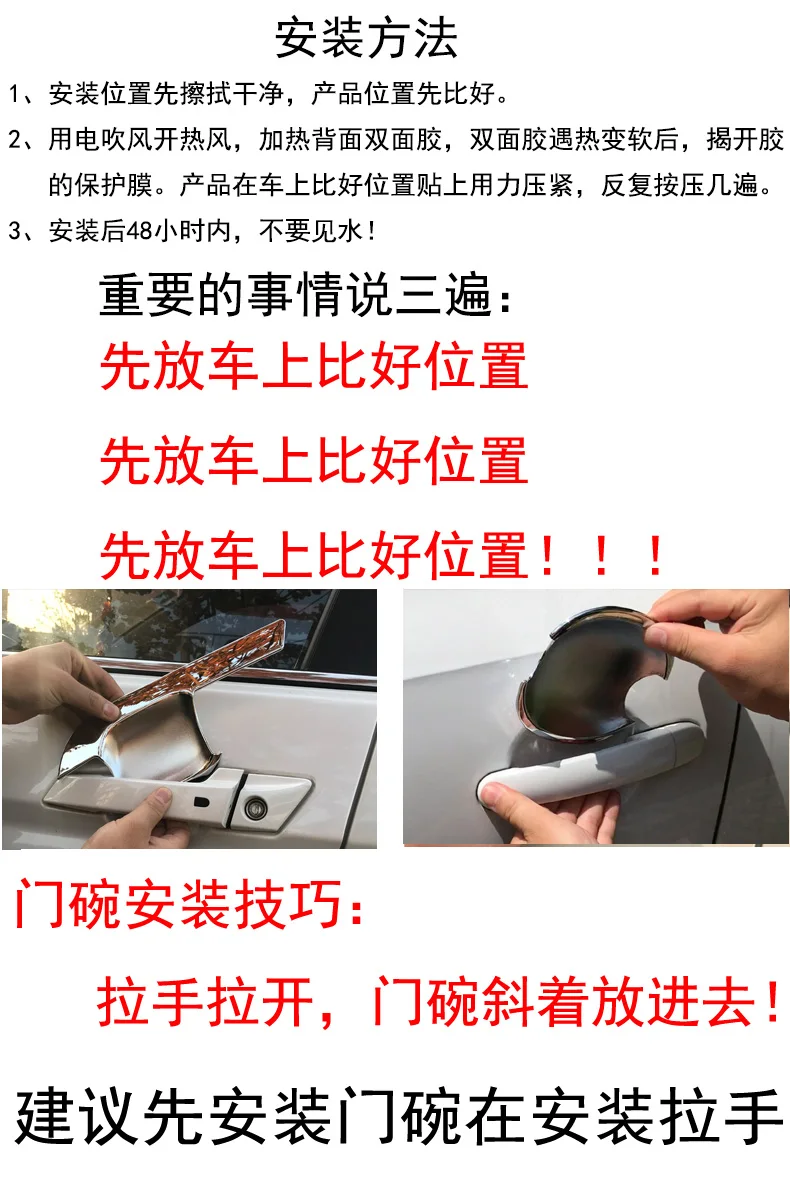 安装方法

1、安装位置先擦拭干净，产品位置先比好。

2、用电吹风开热风，加热背面双面胶，双面胶遇热变软后，揭开胶的保护膜。产品在车上比好位置贴上用力压紧，反复按压几遍。

3、安装后48小时内，不要见水！

重要的事情说三遍：

先放车上比好位置

先放车上比好位置

先放车上比好位置！！！

门碗安装技巧：

拉手拉开，门碗斜着放进去！

建议先安装门碗在安装拉手