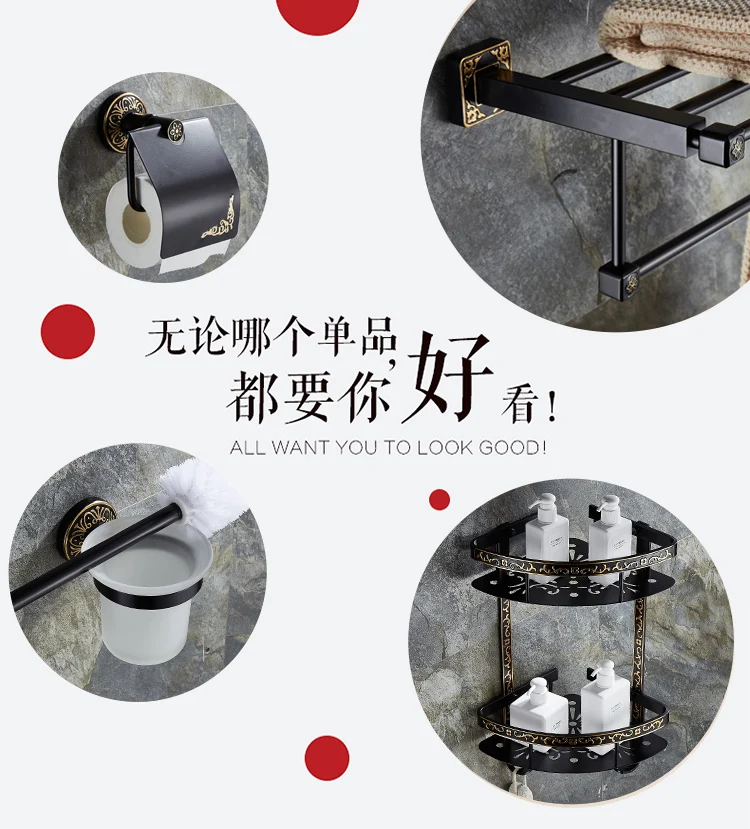 无论哪个单品，
都要你好看！
ALL WANT YOU TO LOOK GOOD!