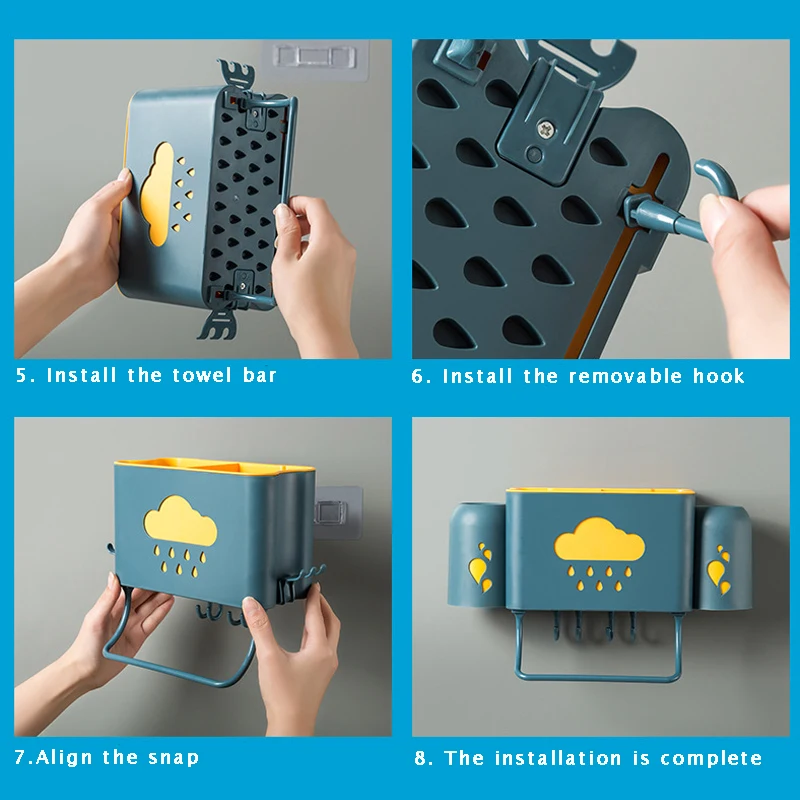 5. Install the towel bar

6. Install the removable hook

7.Align the snap

8. The installation is complete