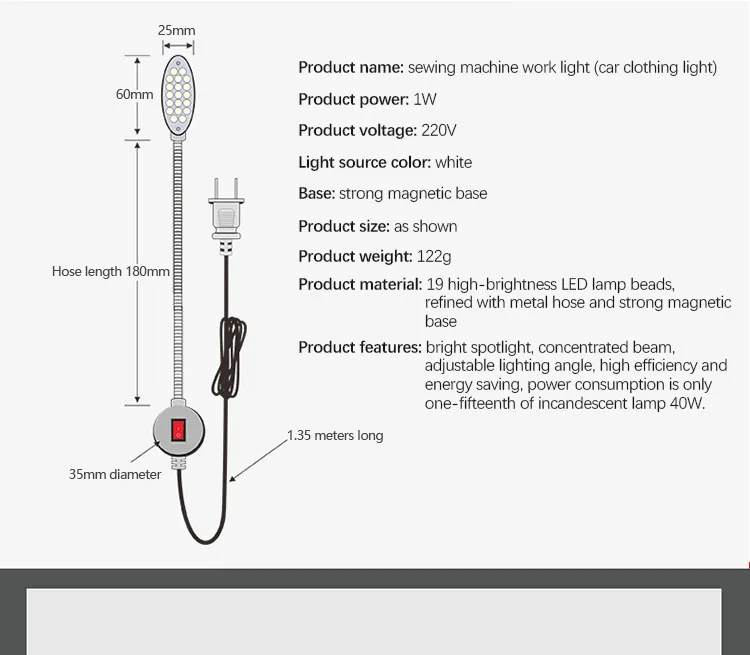 25mm

60mm

Hose length 180mm

35mm diameter

1.35 meters long

Product name: sewing machine work light (car clothing light)

Product power: 1W

Product voltage: 220V

Light source color: white

Base: strong magnetic base

Product size: as shown

Product weight: 122g

Product material: 19 high-brightness LED lamp beads, refined with metal hose and strong magnetic base

Product features: bright spotlight, concentrated beam, adjustable lighting angle, high efficiency and energy saving, power consumption is only one-fifteenth of incandescent lamp 40W.