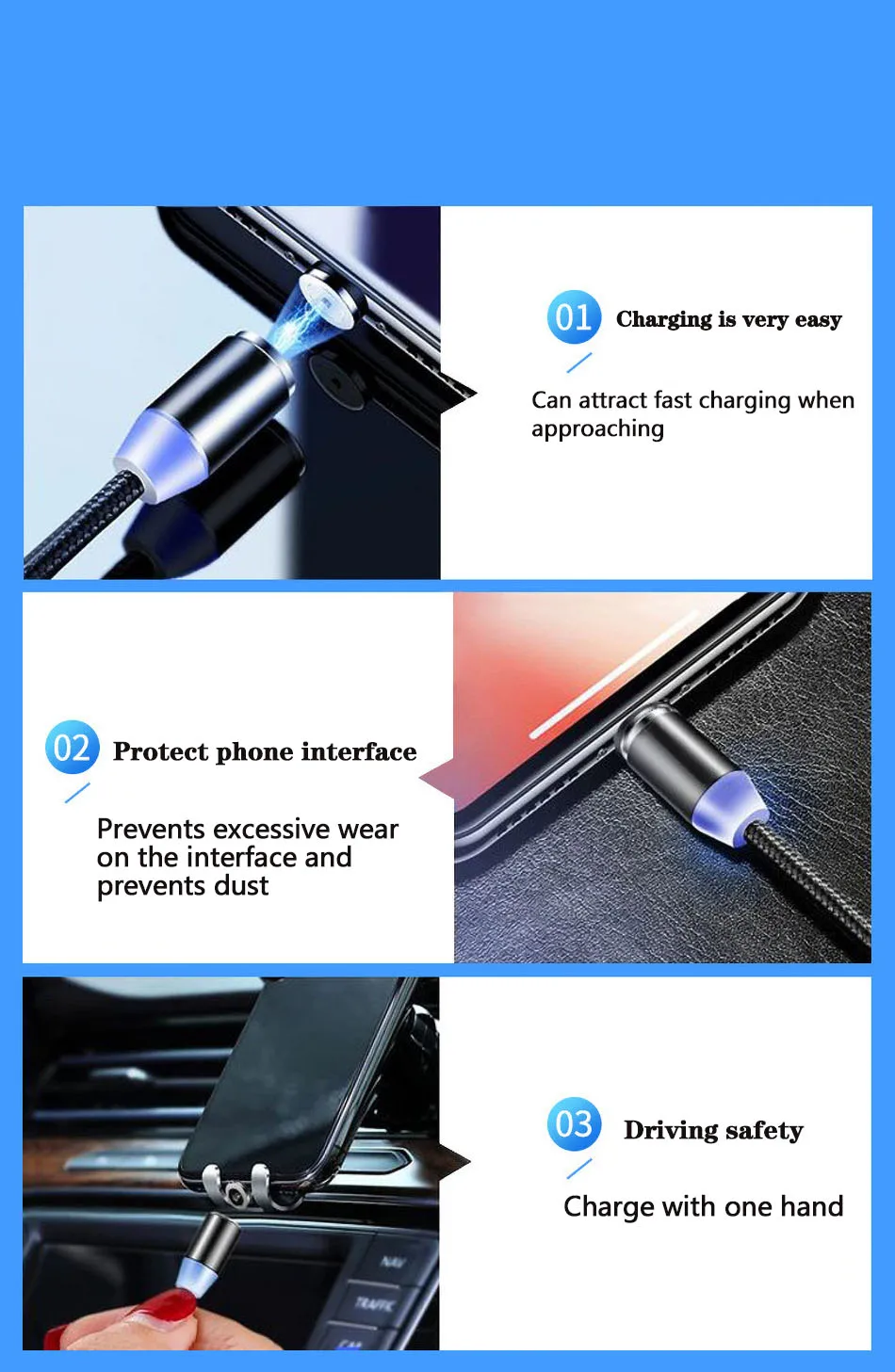 01 Charging is very easy

Can attract fast charging when approaching

02 Protect phone interface

Prevents excessive wear on the interface and prevents dust

03 Driving safety

Charge with one hand

NAV

TRAFFIC