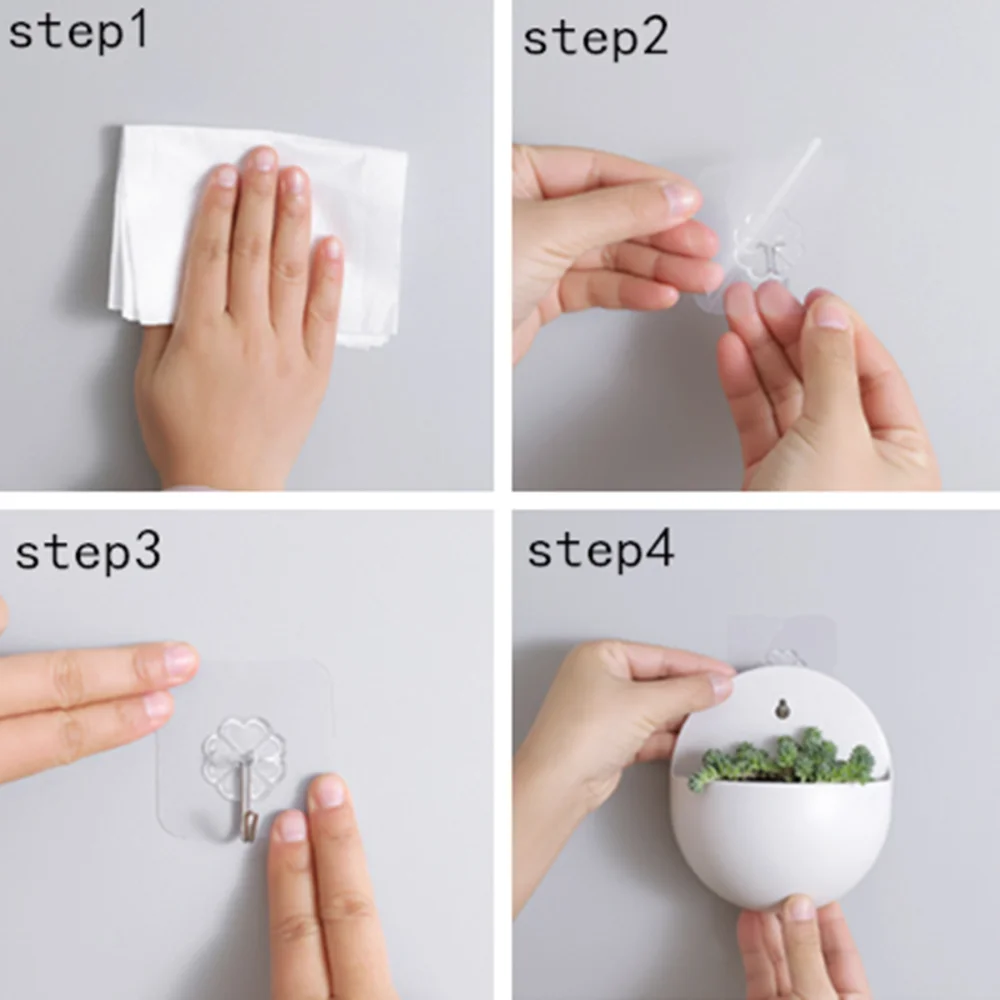 step1

step2

step3

step4