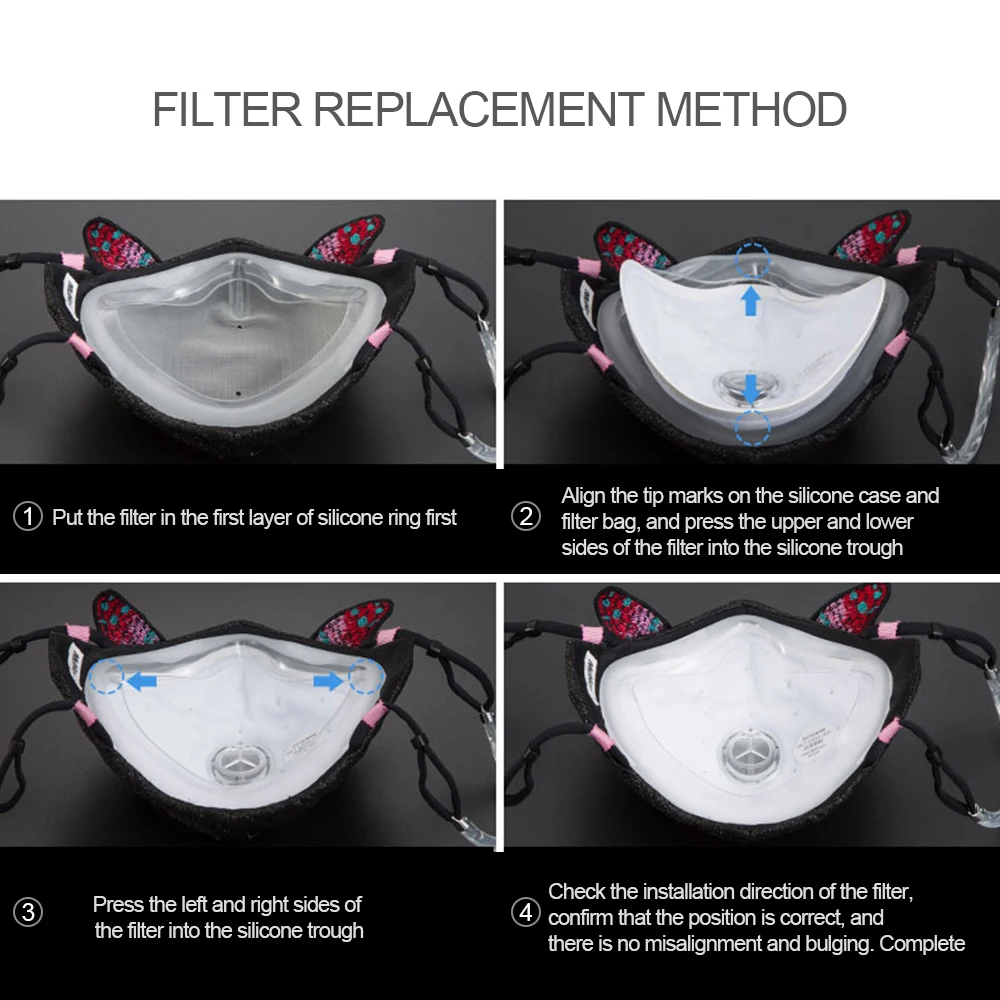 FILTER REPLACEMENT METHOD

① Put the filter in the first layer of silicone ring first

② Align the tip marks on the silicone case and filter bag, and press the upper and lower sides of the filter into the silicone trough

③ Press the left and right sides of the filter into the silicone trough

④ Check the installation direction of the filter, confirm that the position is correct, and there is no misalignment and bulging. Complete