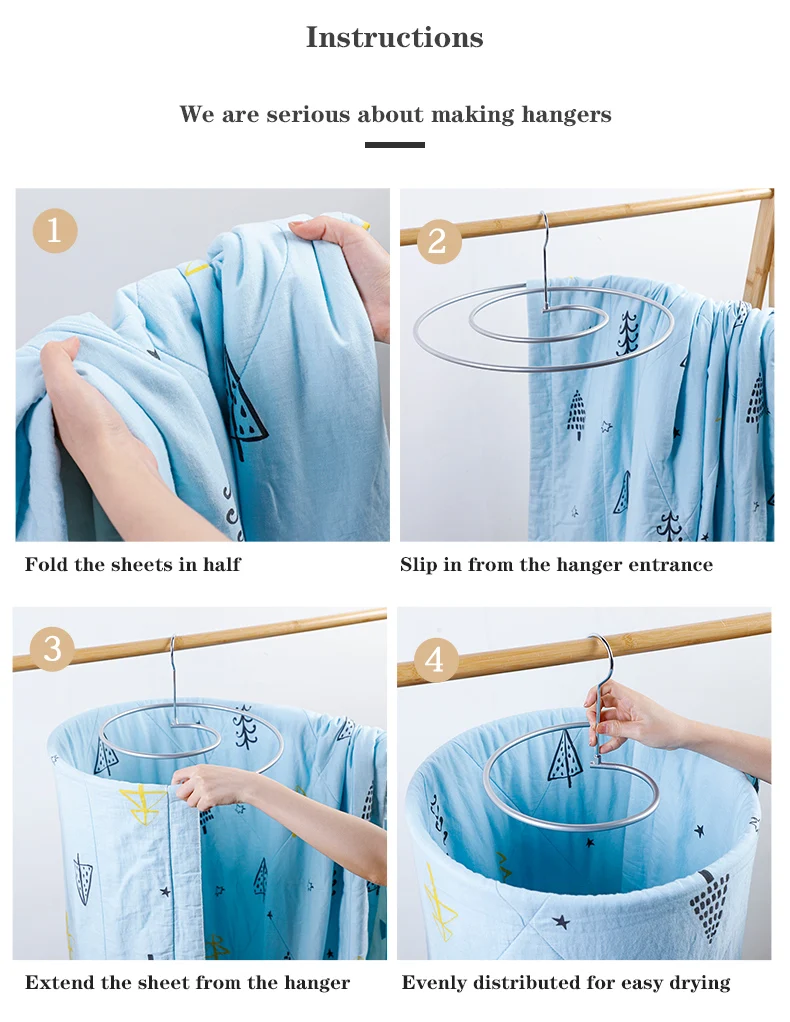 Instructions

We are serious about making hangers

1

Fold the sheets in half

2

Slip in from the hanger entrance

3

Extend the sheet from the hanger

4

Evenly distributed for easy drying