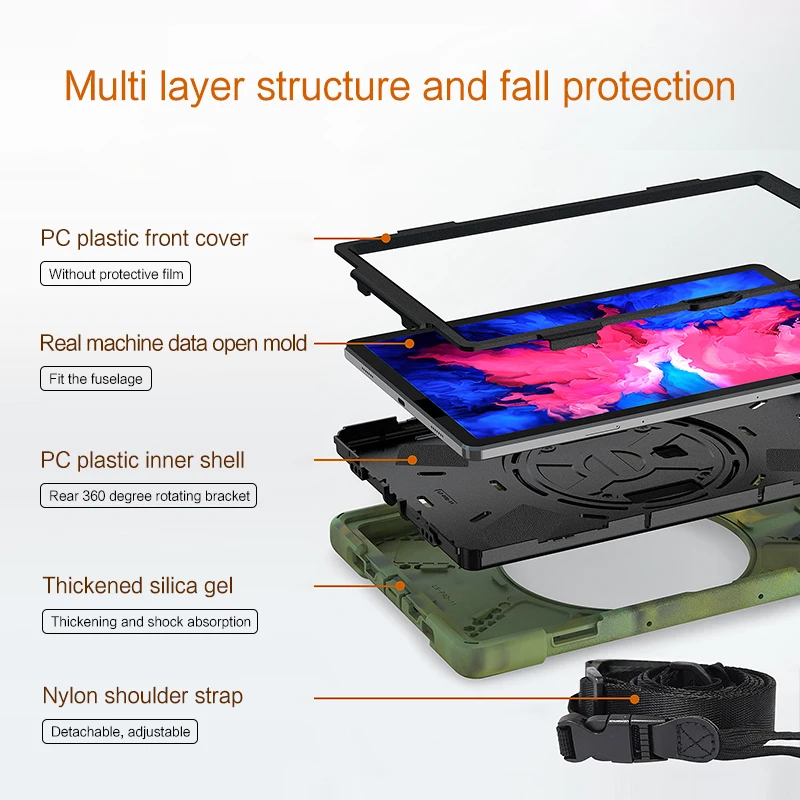 Multi layer structure and fall protection

PC plastic front cover

Without protective film

Real machine data open mold

Fit the fuselage

PC plastic inner shell

Rear 360 degree rotating bracket

Thickened silica gel

Thickening and shock absorption

Nylon shoulder strap

Detachable, adjustable