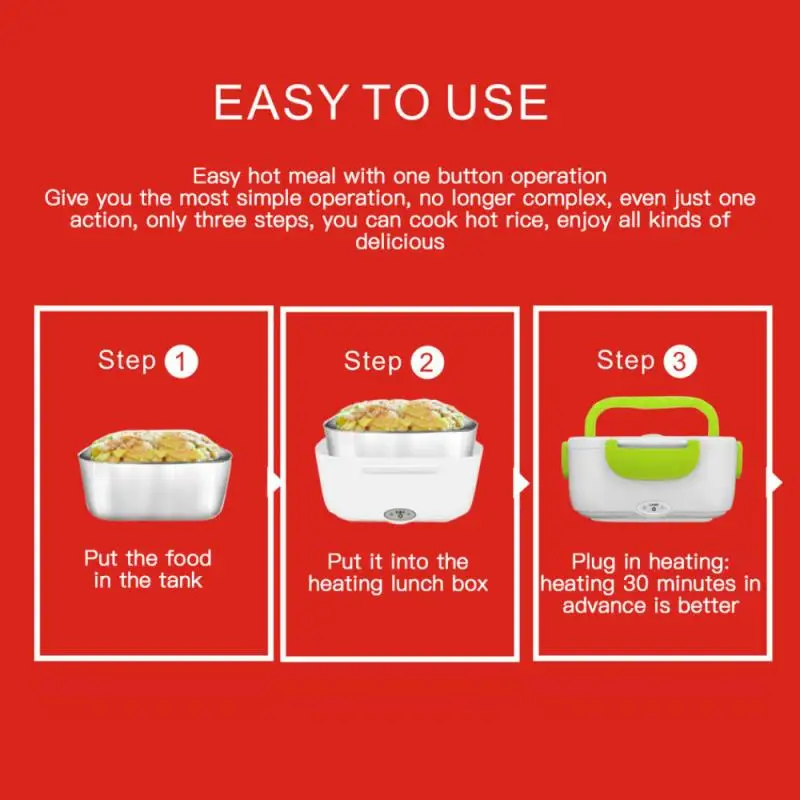 EASY TO USE

Easy hot meal with one button operation
Give you the most simple operation, no longer complex, even just one action, only three steps, you can cook hot rice, enjoy all kinds of delicious

Step 1

Put the food in the tank

Step 2

Put it into the heating lunch box

Step 3

Plug in heating: heating 30 minutes in advance is better