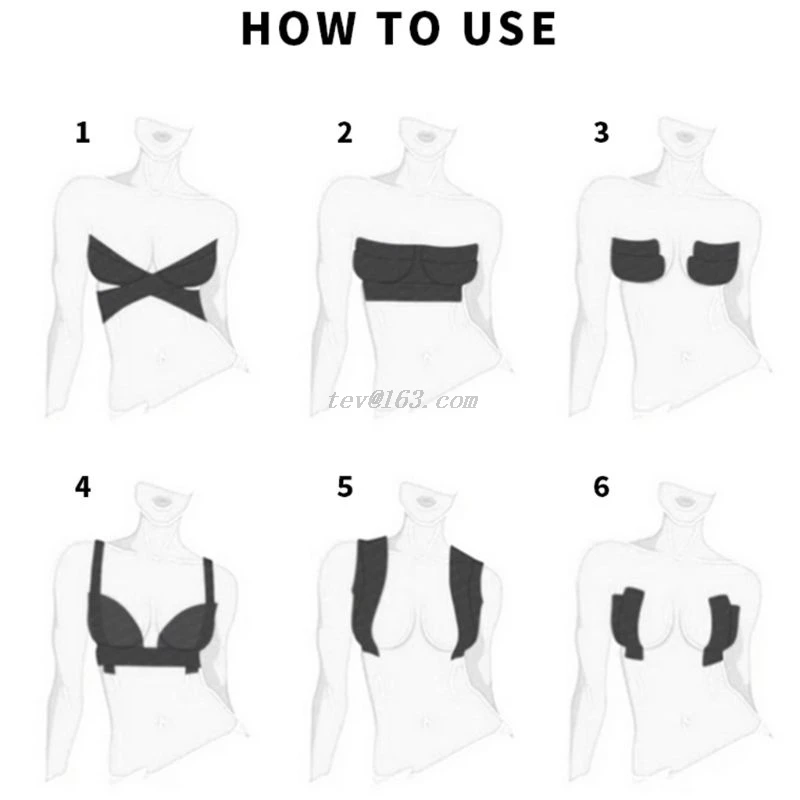 HOW TO USE

1

2

3

tev@163.com

4

5

6