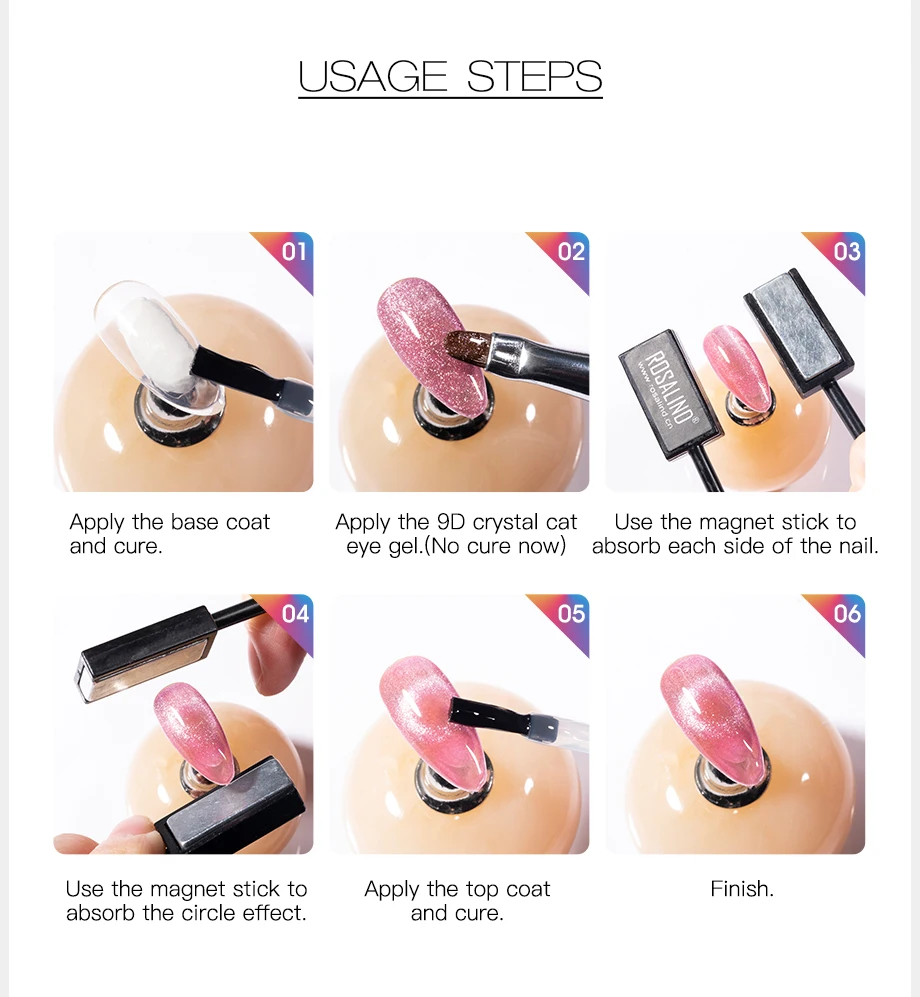 USAGE STEPS

01

Apply the base coat and cure.

02

Apply the 9D crystal cat eye gel.(No cure now)

03

ROSALIND®
www.rosalind.cn

Use the magnet stick to absorb each side of the nail.

04

Use the magnet stick to absorb the circle effect.

05

Apply the top coat and cure.

06

Finish.