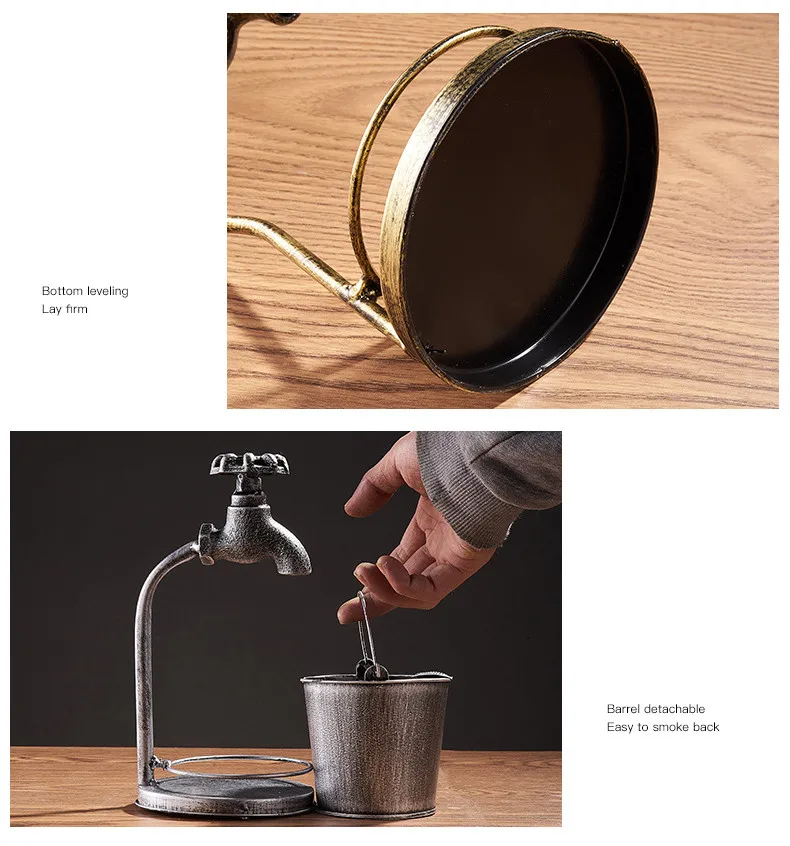 Bottom leveling
Lay firm

Barrel detachable
Easy to smoke back