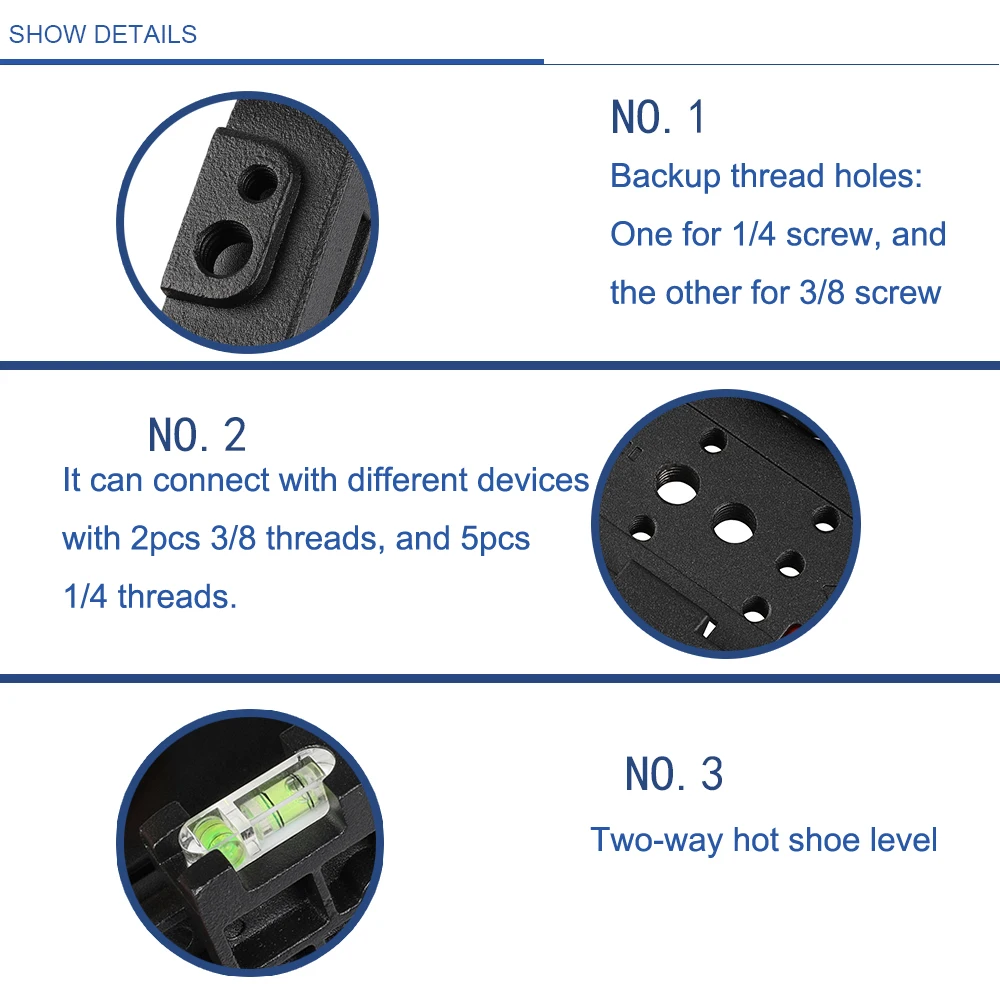 SHOW DETAILS

NO. 1
Backup thread holes:
One for 1/4 screw, and
the other for 3/8 screw

NO. 2
It can connect with different devices
with 2pcs 3/8 threads, and 5pcs
1/4 threads.

NO. 3
Two-way hot shoe level