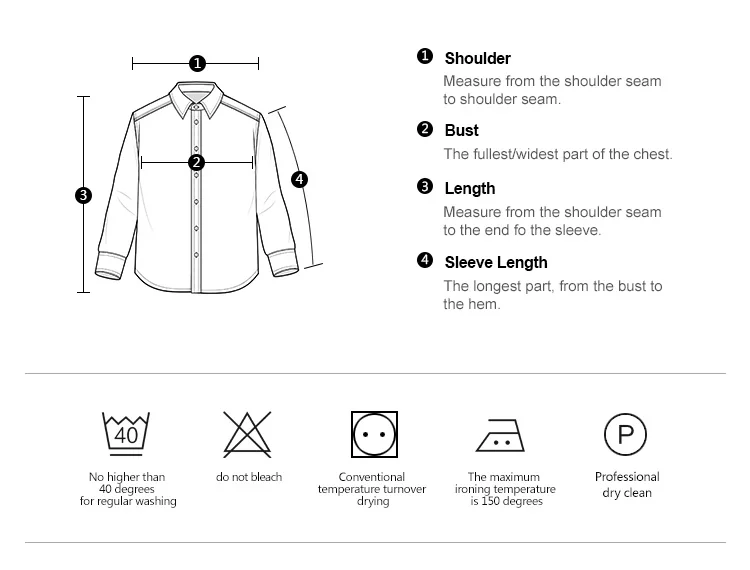 1
2
3
4

1 Shoulder
Measure from the shoulder seam to shoulder seam.

2 Bust
The fullest/widest part of the chest.

3 Length
Measure from the shoulder seam to the end fo the sleeve.

4 Sleeve Length
The longest part, from the bust to the hem.

40
No higher than 40 degrees for regular washing

do not bleach

Conventional temperature turnover drying

The maximum ironing temperature is 150 degrees

P
Professional dry clean