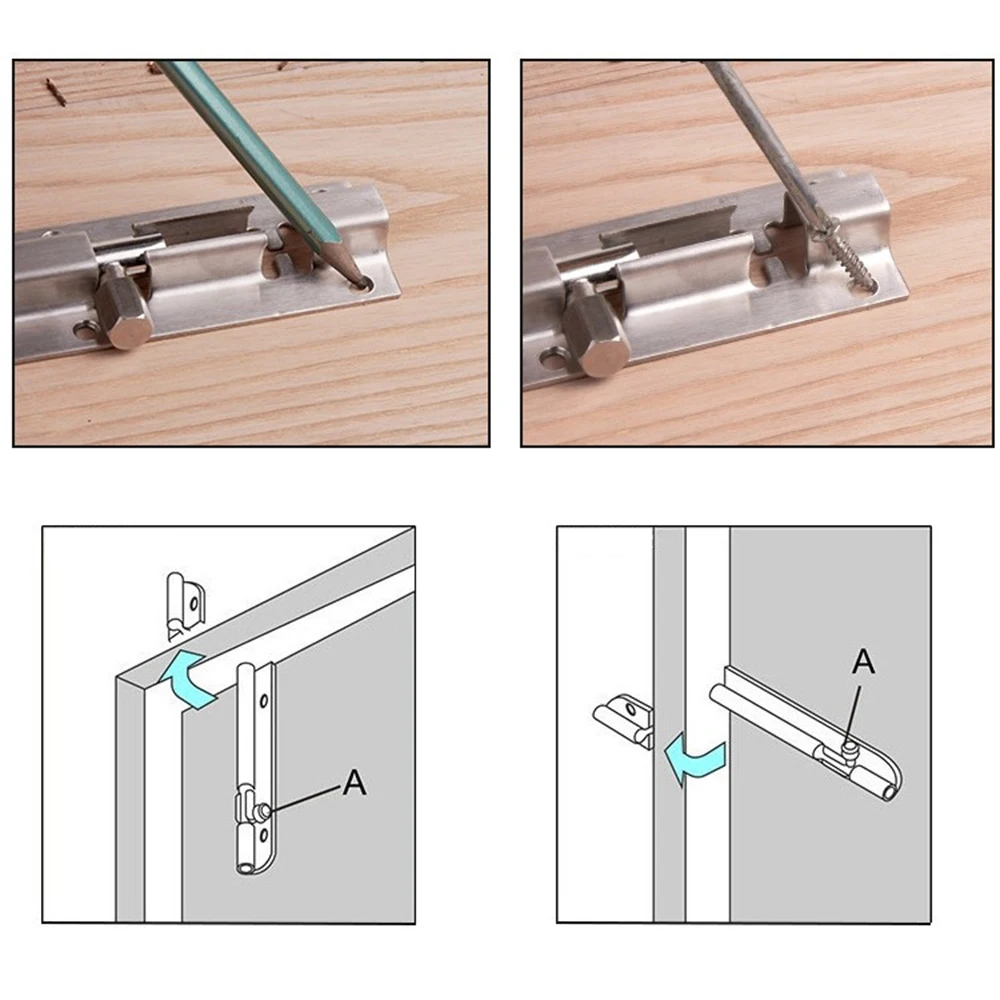 A

A