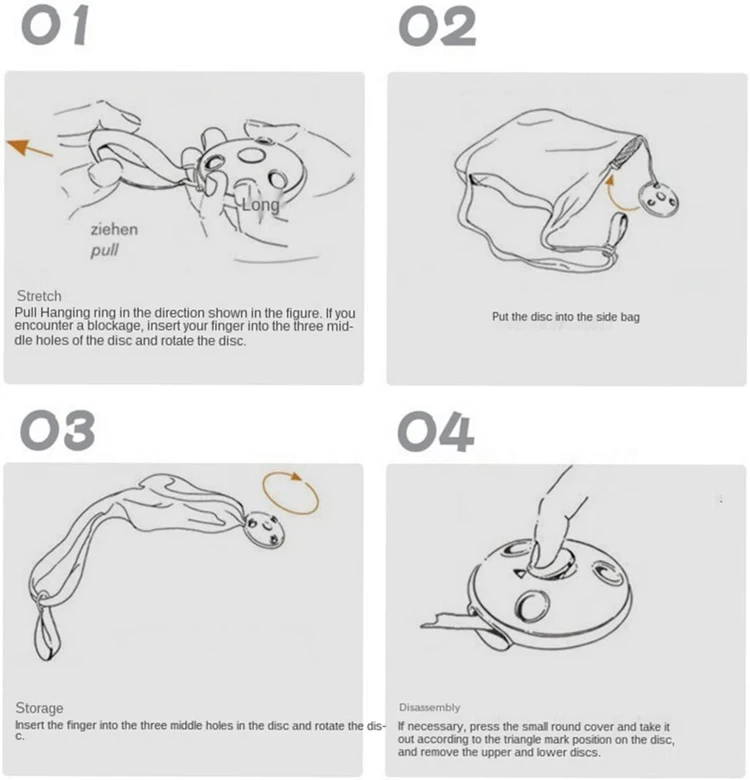 01

Long

ziehen
pull

Stretch
Pull Hanging ring in the direction shown in the figure. If you encounter a blockage, insert your finger into the three middle holes of the disc and rotate the disc.

02

Put the disc into the side bag

03

Storage
Insert the finger into the three middle holes in the disc and rotate the disc.

04

Disassembly
If necessary, press the small round cover and take it out according to the triangle mark position on the disc, and remove the upper and lower discs.