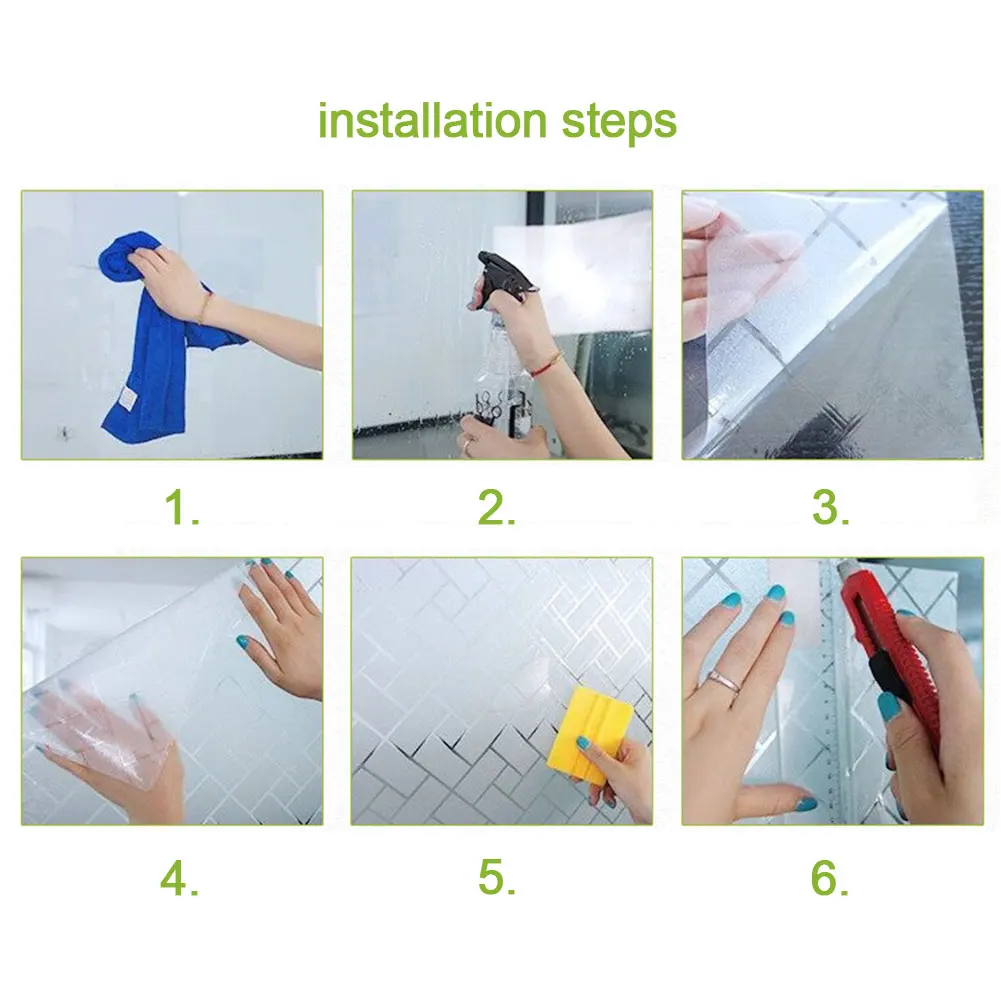 installation steps

1.

2.

3.

4.

5.

6.