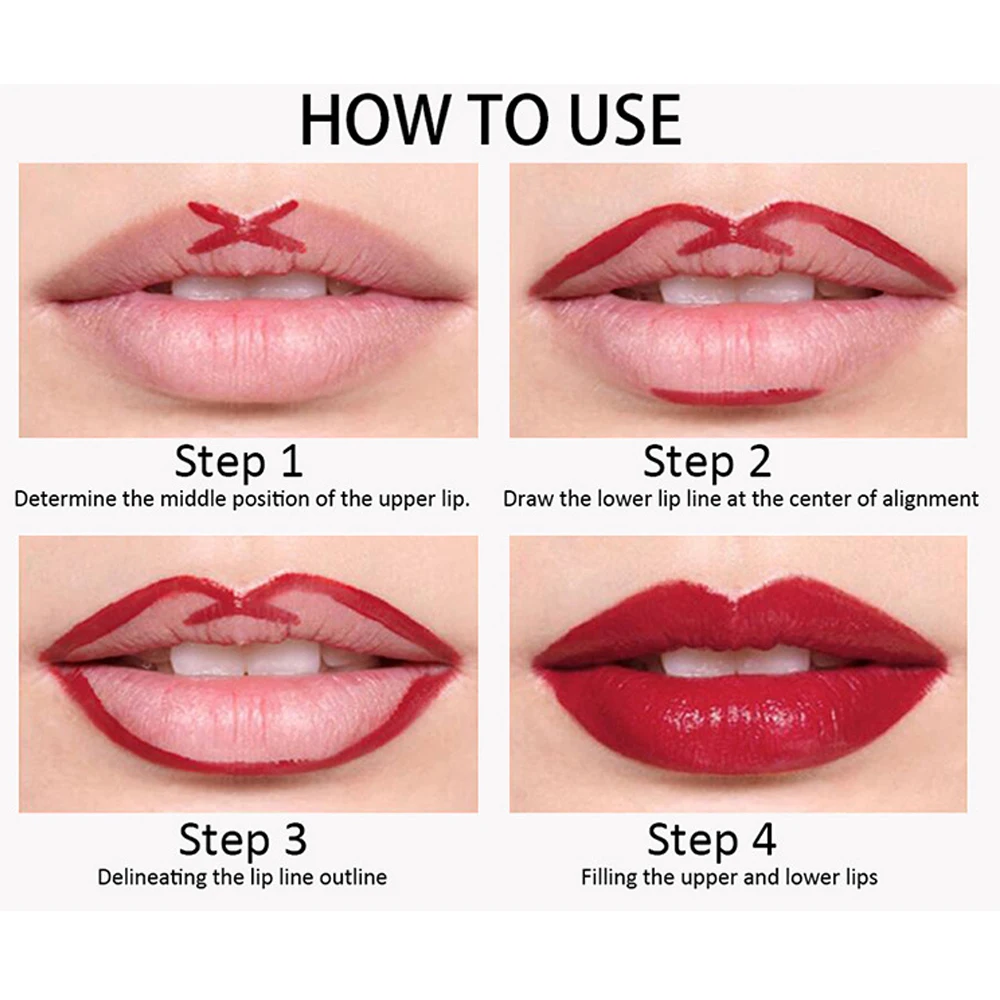 HOW TO USE

Step 1
Determine the middle position of the upper lip.

Step 2
Draw the lower lip line at the center of alignment

Step 3
Delineating the lip line outline

Step 4
Filling the upper and lower lips