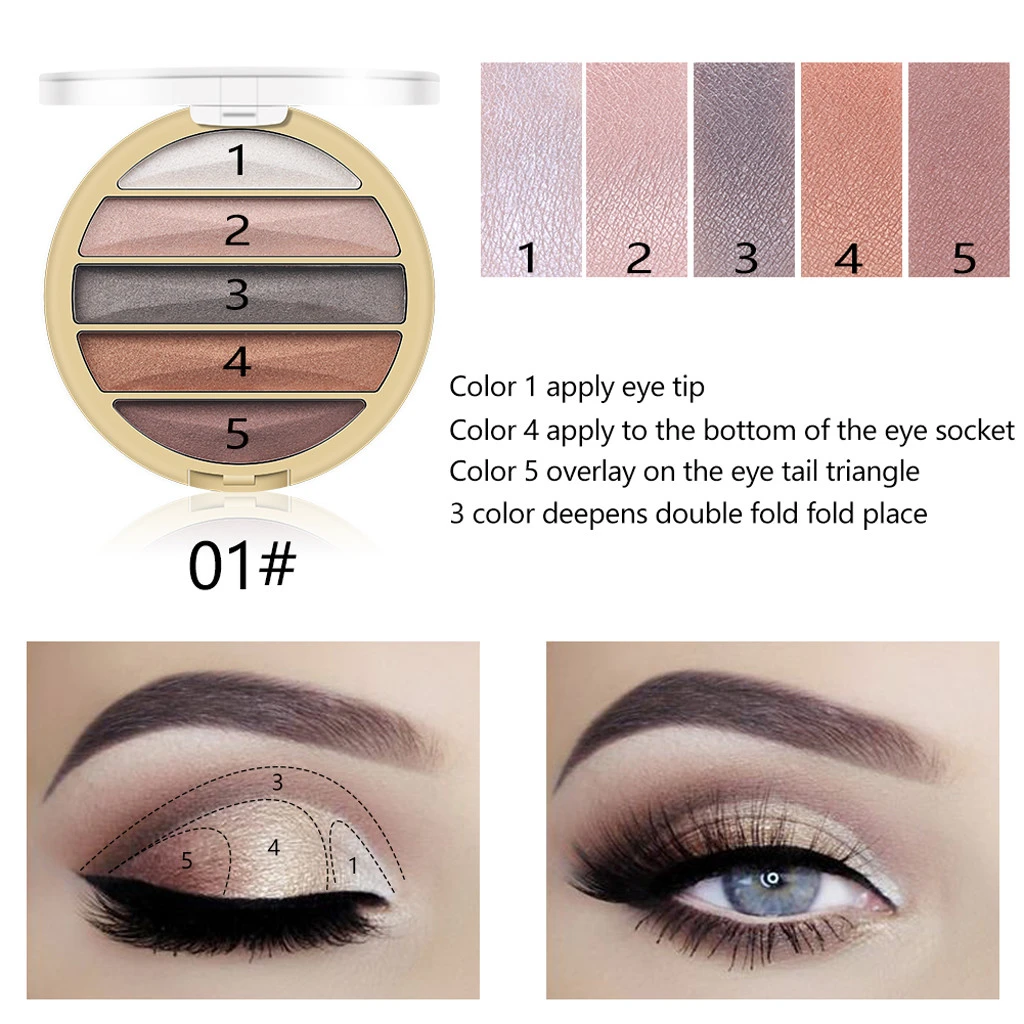 1
2
3
4
5

01#

1 2 3 4 5

Color 1 apply eye tip
Color 4 apply to the bottom of the eye socket
Color 5 overlay on the eye tail triangle
3 color deepens double fold fold place

3
5
4
1