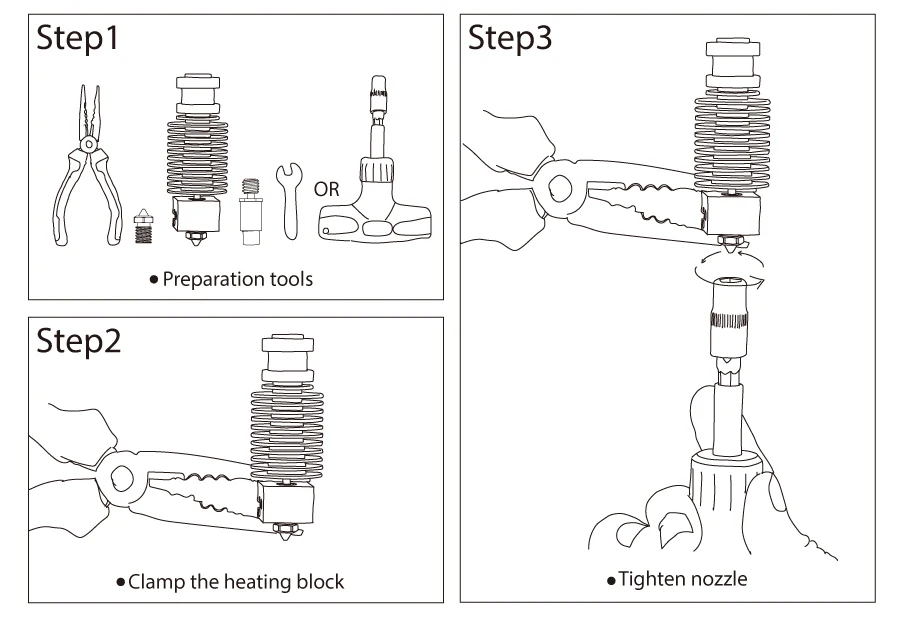 Step1

OR

● Preparation tools

Step2

● Clamp the heating block

Step3

● Tighten nozzle