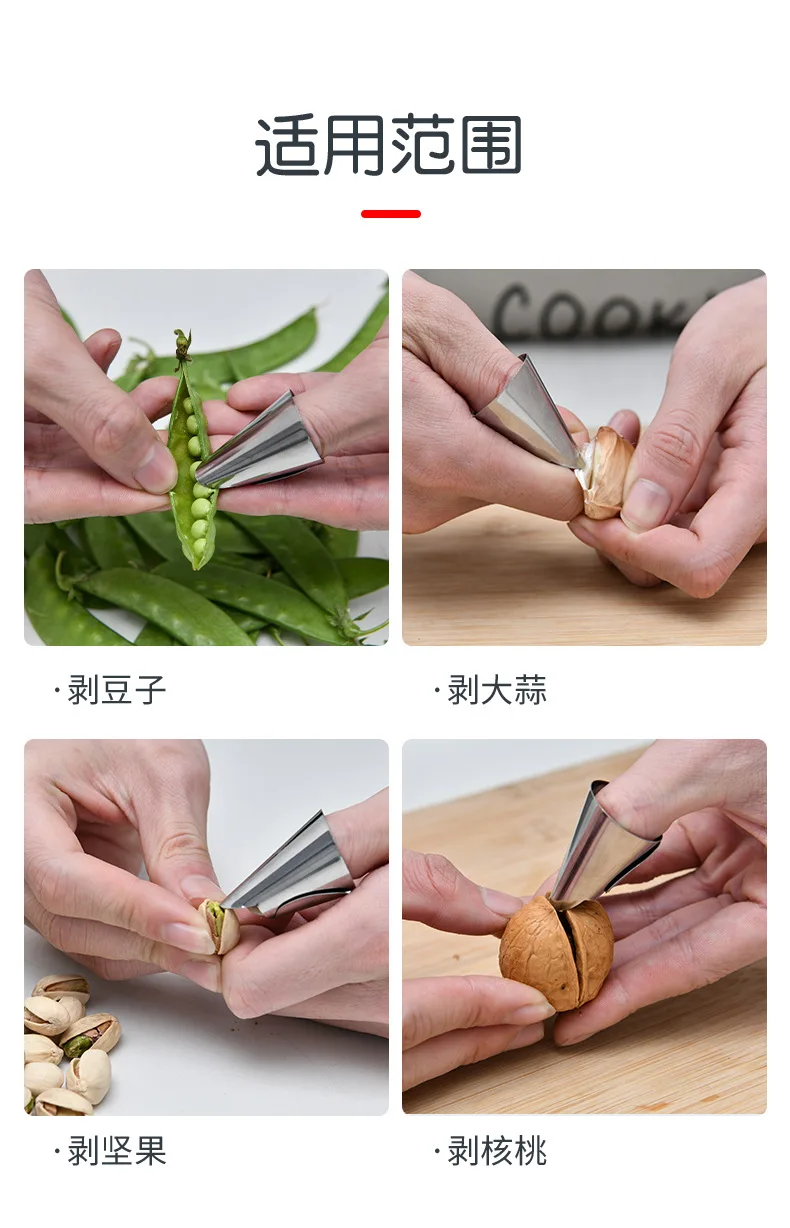 适用范围

COOK

· 剥豆子

· 剥大蒜

· 剥坚果

· 剥核桃