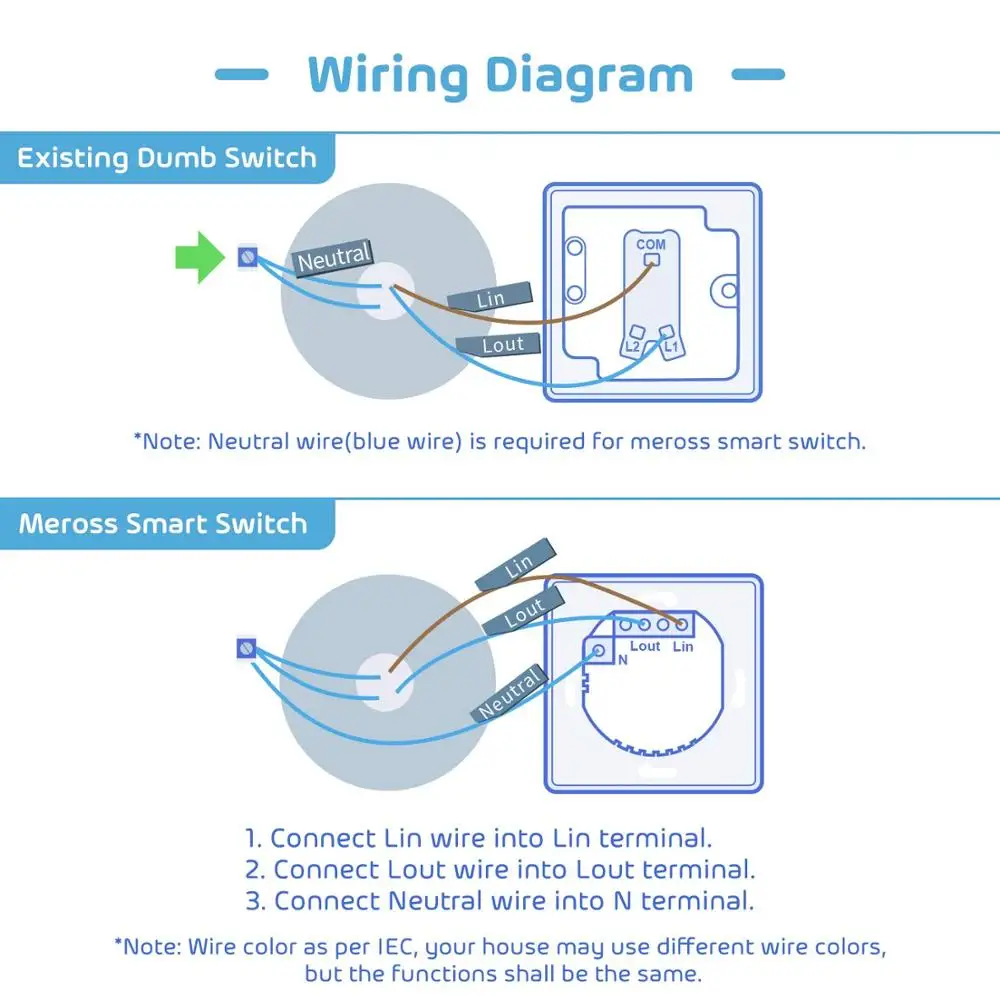 Wiring Diagram

Existing Dumb Switch

Neutral

Lin

Lout

COM

L2

L1

*Note: Neutral wire(blue wire) is required for meross smart switch.

Meross Smart Switch

Lin

Lout

Neutral

Lout

Lin

N

1. Connect Lin wire into Lin terminal.
2. Connect Lout wire into Lout terminal.
3. Connect Neutral wire into N terminal.

*Note: Wire color as per IEC, your house may use different wire colors, but the functions shall be the same.