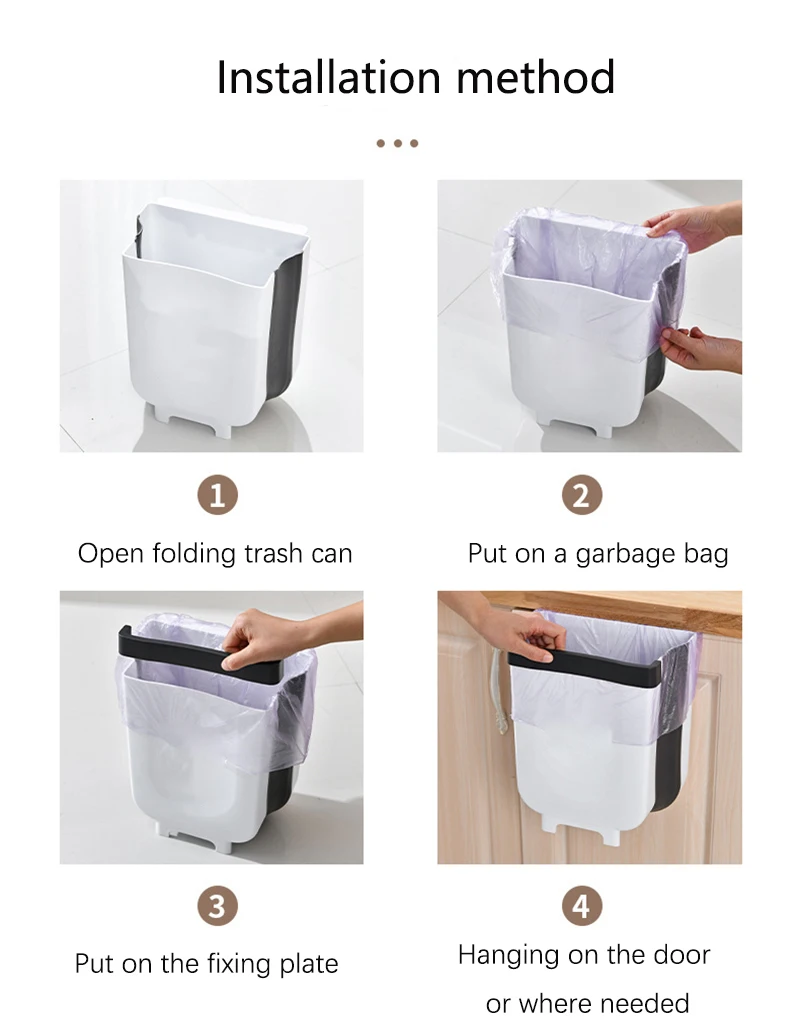 Installation method

1

Open folding trash can

2

Put on a garbage bag

3

Put on the fixing plate

4

Hanging on the door or where needed