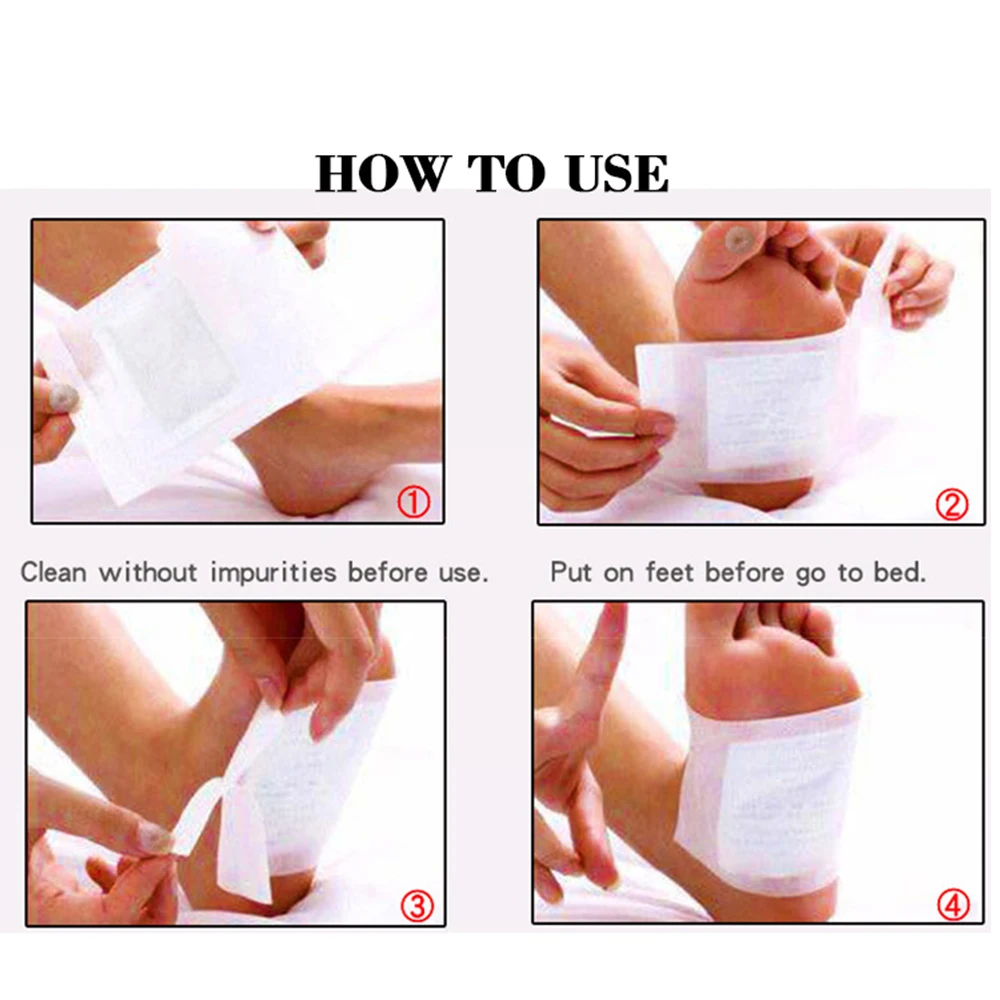 HOW TO USE

①

②

Clean without impurities before use.

Put on feet before go to bed.

③

④