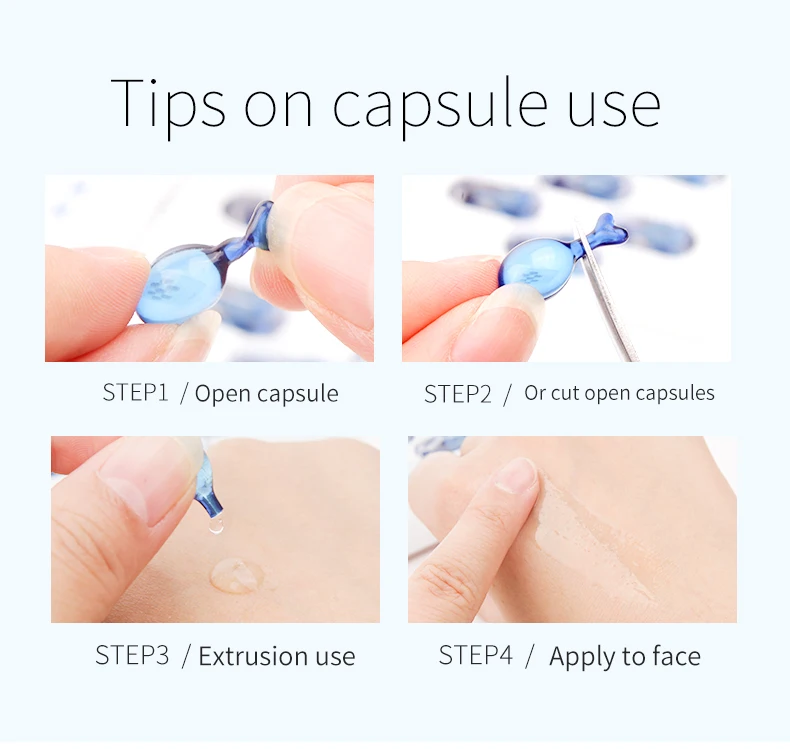 Tips on capsule use

STEP1 / Open capsule

STEP2 / Or cut open capsules

STEP3 / Extrusion use

STEP4 / Apply to face