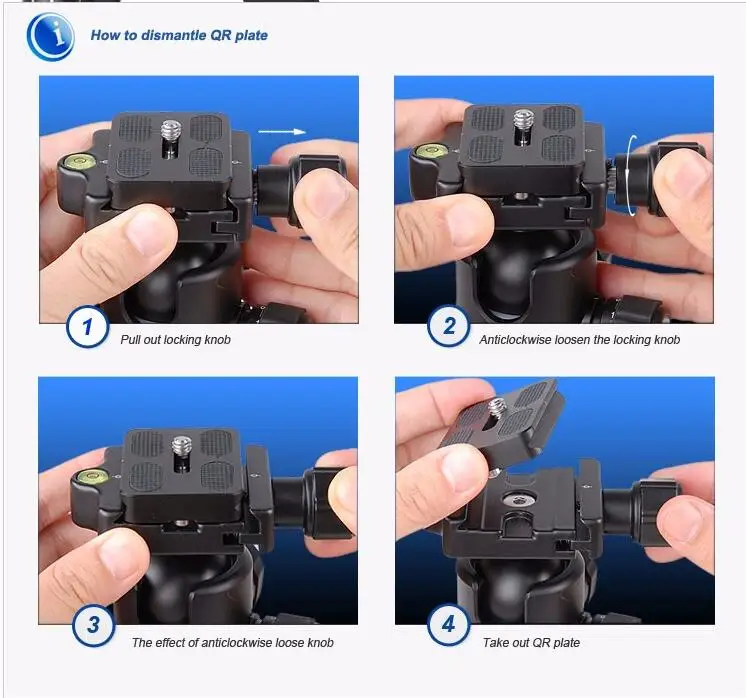 i

How to dismantle QR plate

1
Pull out locking knob

2
Anticlockwise loosen the locking knob

3
The effect of anticlockwise loose knob

4
Take out QR plate