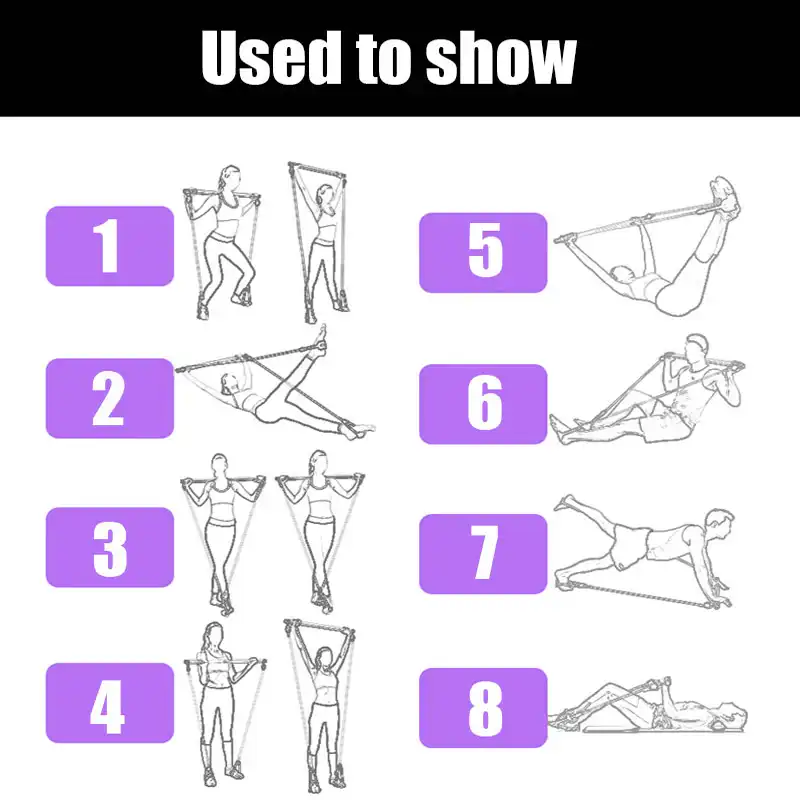 Used to show

1

2

3

4

5

6

7

8