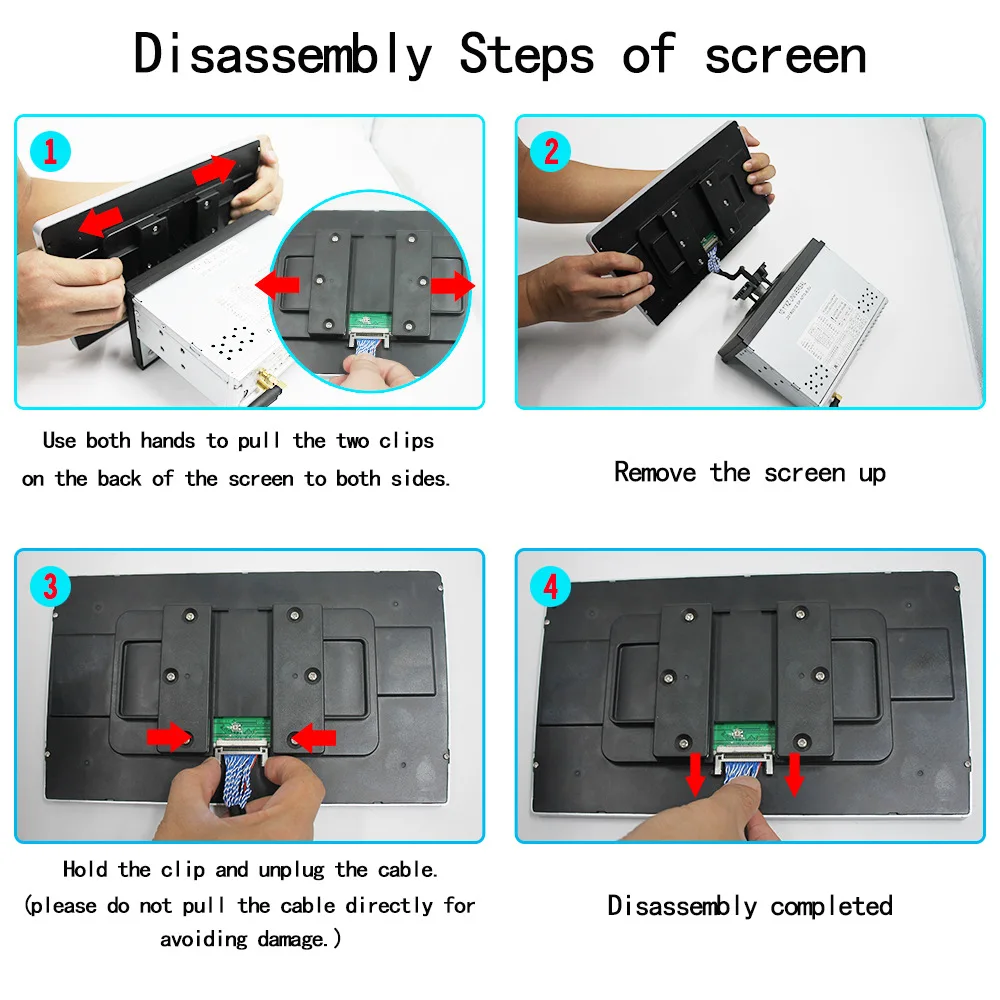 Disassembly Steps of screen

1

Use both hands to pull the two clips on the back of the screen to both sides.

2

Remove the screen up

3

Hold the clip and unplug the cable. (please do not pull the cable directly for avoiding damage.)

4

Disassembly completed