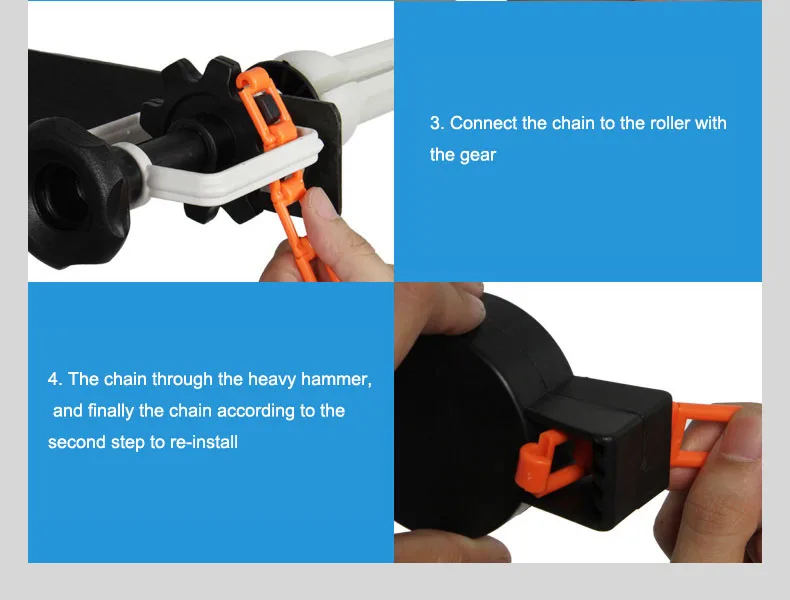 3. Connect the chain to the roller with the gear

4. The chain through the heavy hammer, and finally the chain according to the second step to re-install