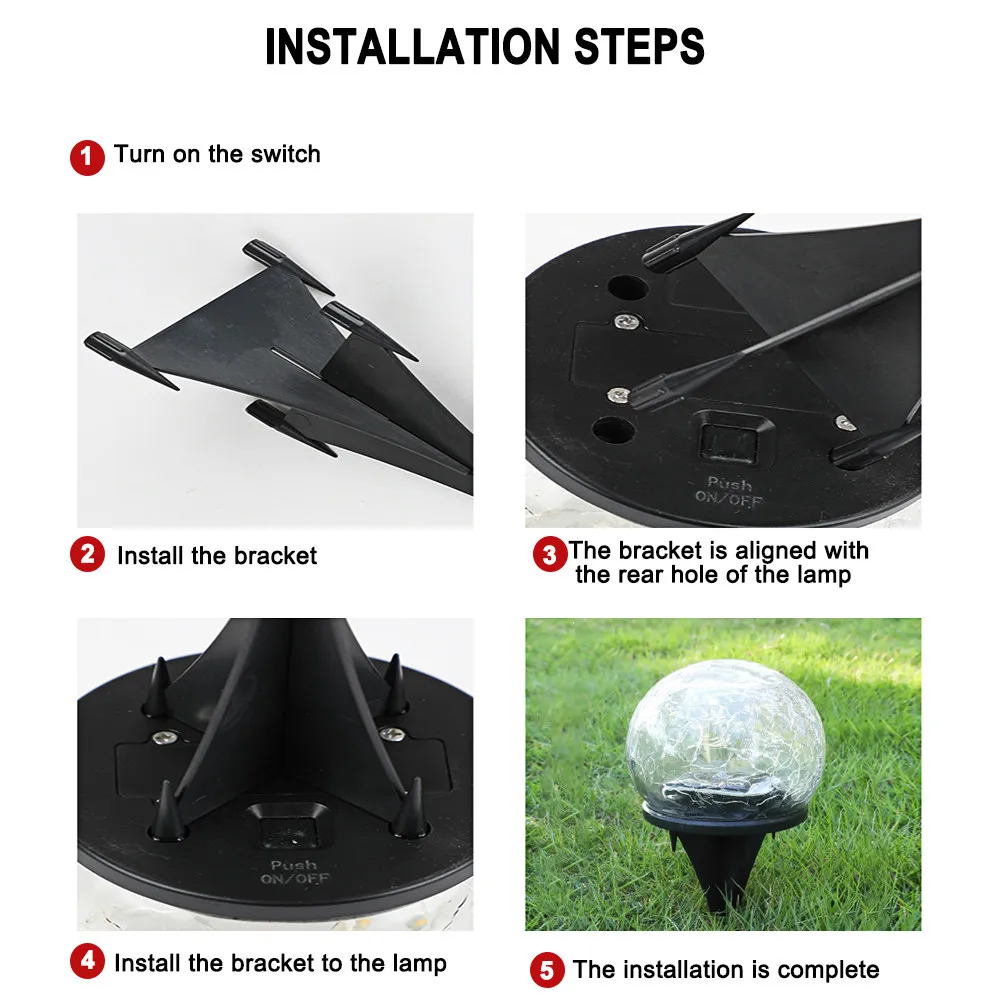 INSTALLATION STEPS

1 Turn on the switch

Push ON/OFF

2 Install the bracket

3 The bracket is aligned with the rear hole of the lamp

Push ON/OFF

4 Install the bracket to the lamp

5 The installation is complete