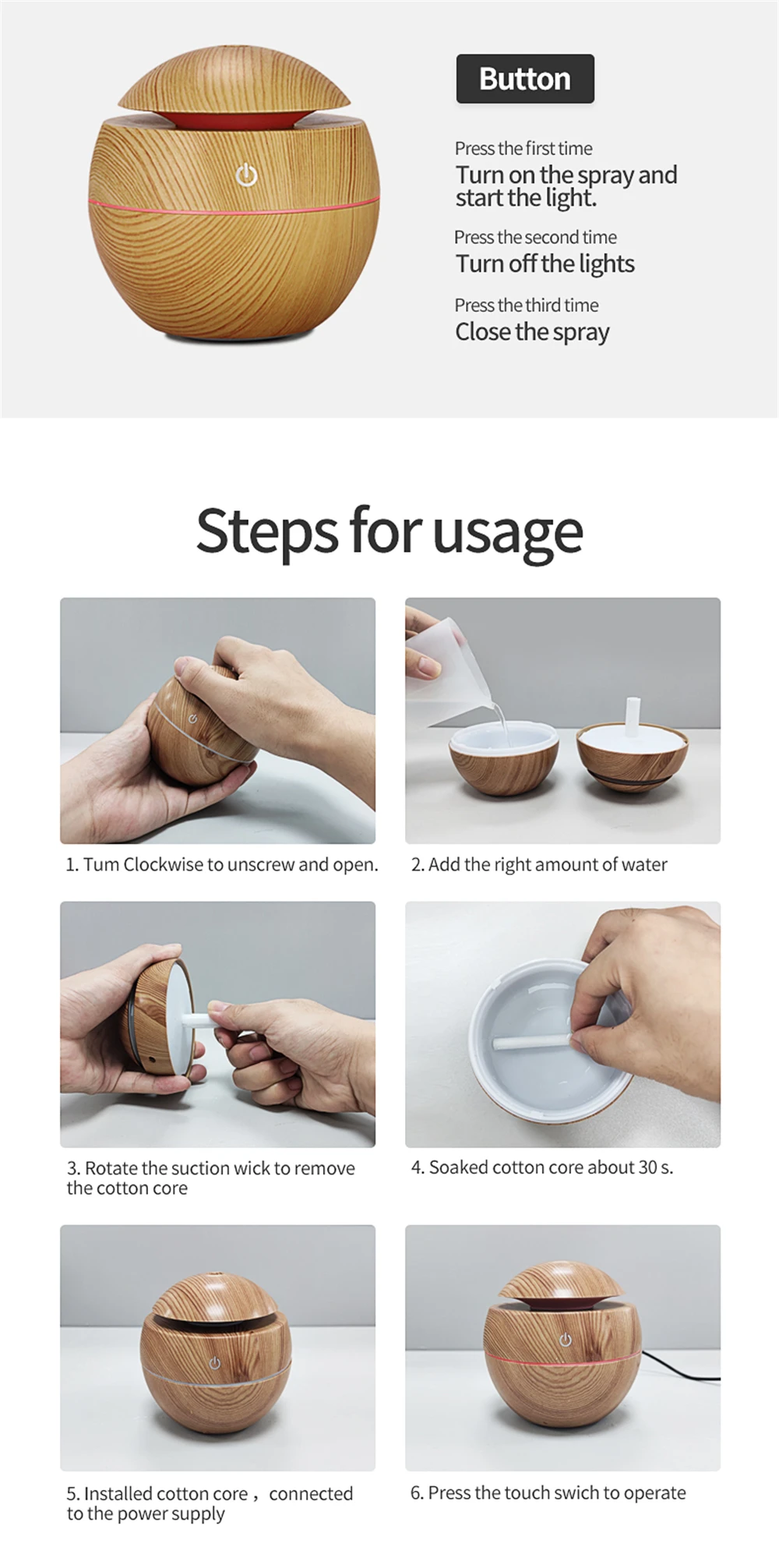 Button

Press the first time
Turn on the spray and start the light.

Press the second time
Turn off the lights

Press the third time
Close the spray

Steps for usage

1. Tum Clockwise to unscrew and open.

2. Add the right amount of water

3. Rotate the suction wick to remove the cotton core

4. Soaked cotton core about 30 s.

5. Installed cotton core， connected to the power supply

6. Press the touch swich to operate