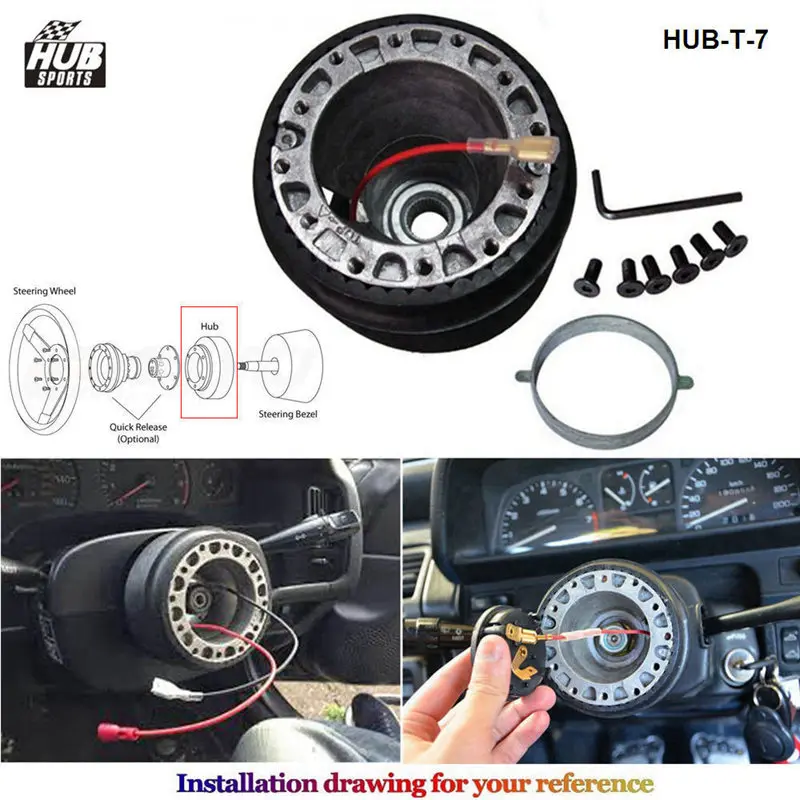 HUB SPORTS

HUB-T-7

Steering Wheel

Hub

Quick Release (Optional)

Steering Bezel

Installation drawing for your reference