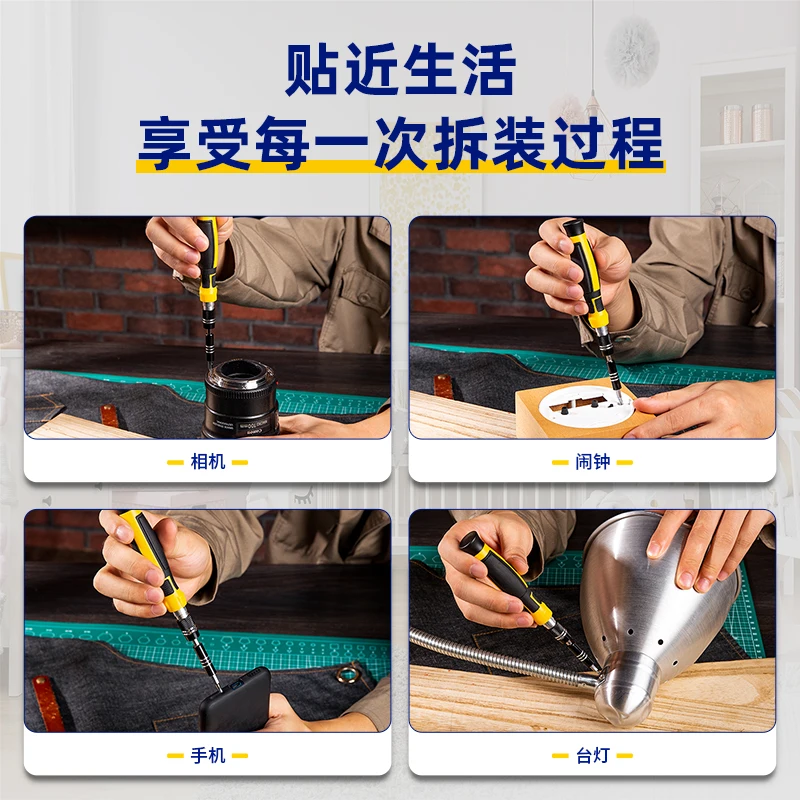 贴近生活
享受每一次拆装过程

相机

闹钟

手机

台灯