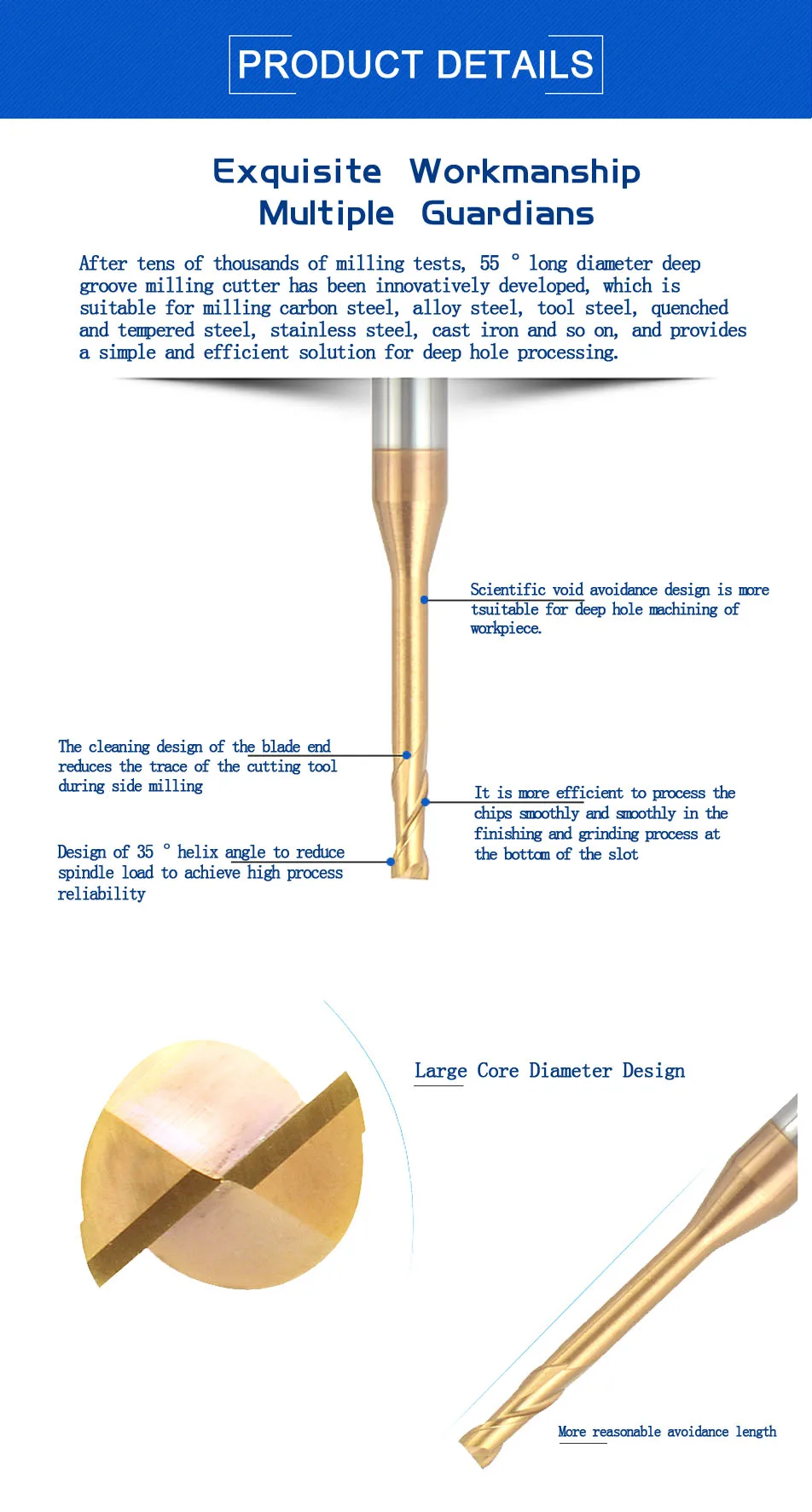 PRODUCT DETAILS

Exquisite Workmanship
Multiple Guardians

After tens of thousands of milling tests, 55 ° long diameter deep groove milling cutter has been innovatively developed, which is suitable for milling carbon steel, alloy steel, tool steel, quenched and tempered steel, stainless steel, cast iron and so on, and provides a simple and efficient solution for deep hole processing.

Scientific void avoidance design is more tsuitable for deep hole machining of workpiece.

The cleaning design of the blade end reduces the trace of the cutting tool during side milling

It is more efficient to process the chips smoothly and smoothly in the finishing and grinding process at the bottom of the slot

Design of 35 ° helix angle to reduce spindle load to achieve high process reliability

Large Core Diameter Design

More reasonable avoidance length