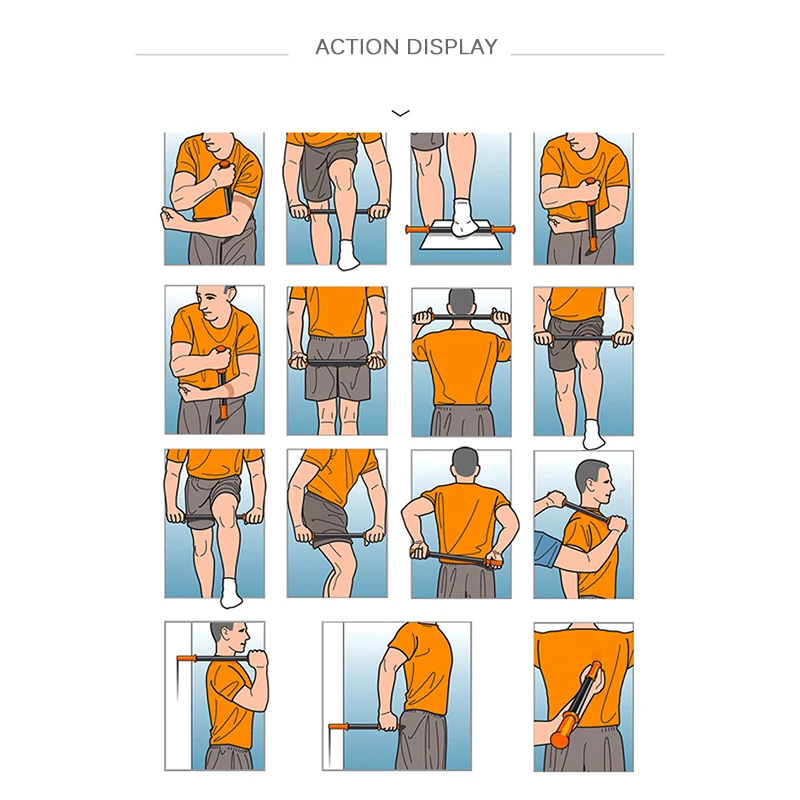 ACTION DISPLAY