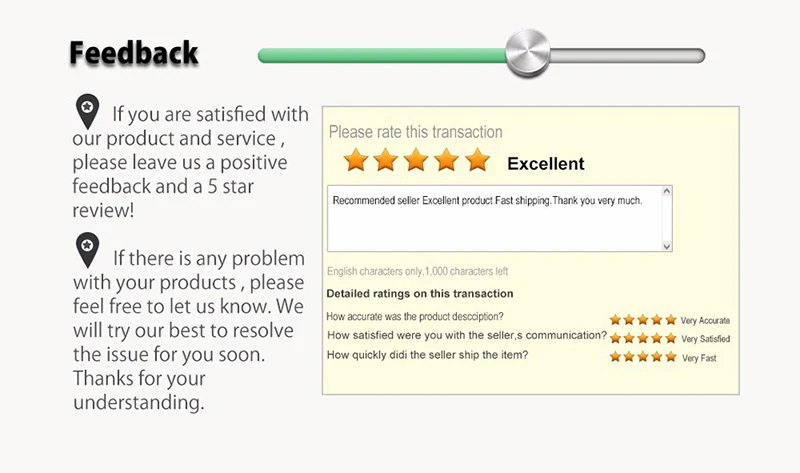 Feedback

If you are satisfied with our product and service , please leave us a positive feedback and a 5 star review!

If there is any problem with your products , please feel free to let us know. We will try our best to resolve the issue for you soon. Thanks for your understanding.

Please rate this transaction

Excellent

Recommended seller Excellent product Fast shipping.Thank you very much.

English characters only,1,000 characters left

Detailed ratings on this transaction

How accurate was the product descciption? Very Accurate

How satisfied were you with the seller,s communication? Very Satisfied

How quickly didi the seller ship the item? Very Fast