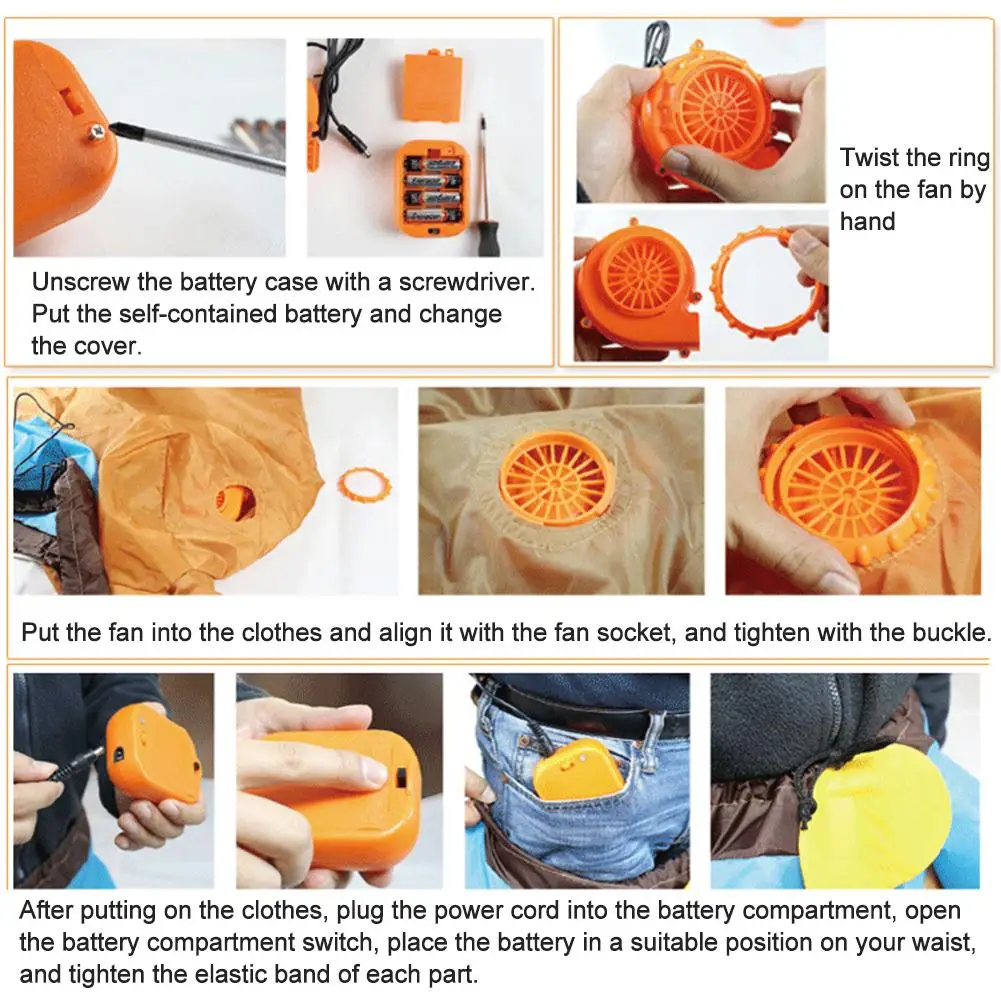 Unscrew the battery case with a screwdriver. Put the self-contained battery and change the cover.

Twist the ring on the fan by hand

Put the fan into the clothes and align it with the fan socket, and tighten with the buckle.

After putting on the clothes, plug the power cord into the battery compartment, open the battery compartment switch, place the battery in a suitable position on your waist, and tighten the elastic band of each part.