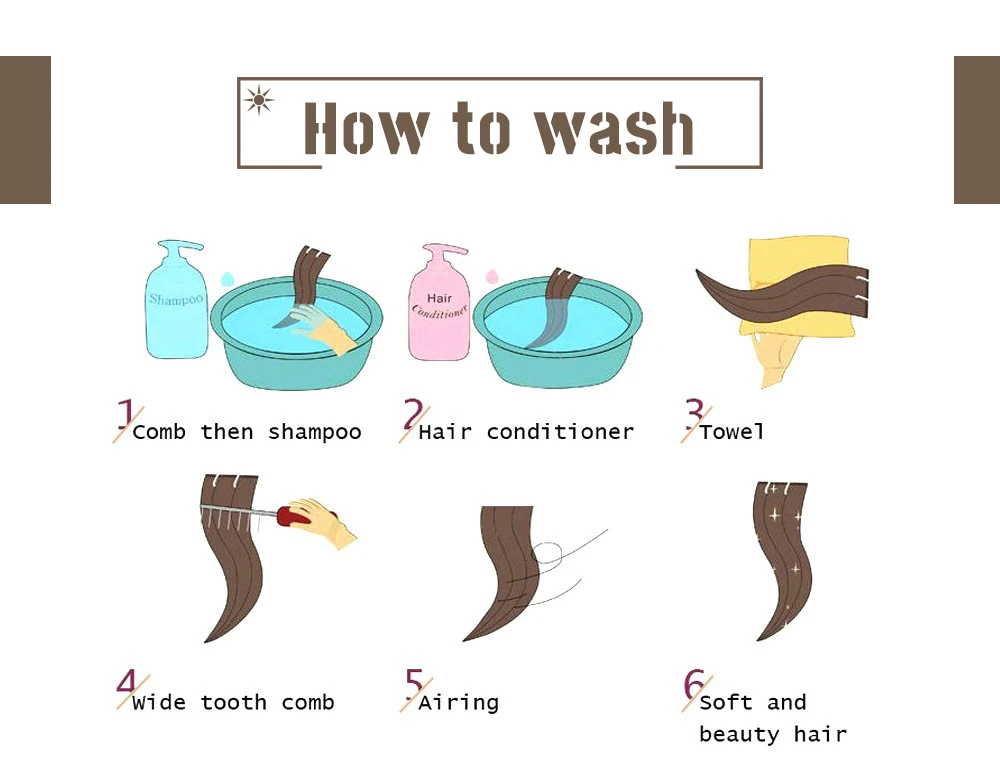 How to wash

Shampoo

Hair Conditioner

1 Comb then shampoo

2 Hair conditioner

3 Towel

4 Wide tooth comb

5 Airing

6 Soft and beauty hair