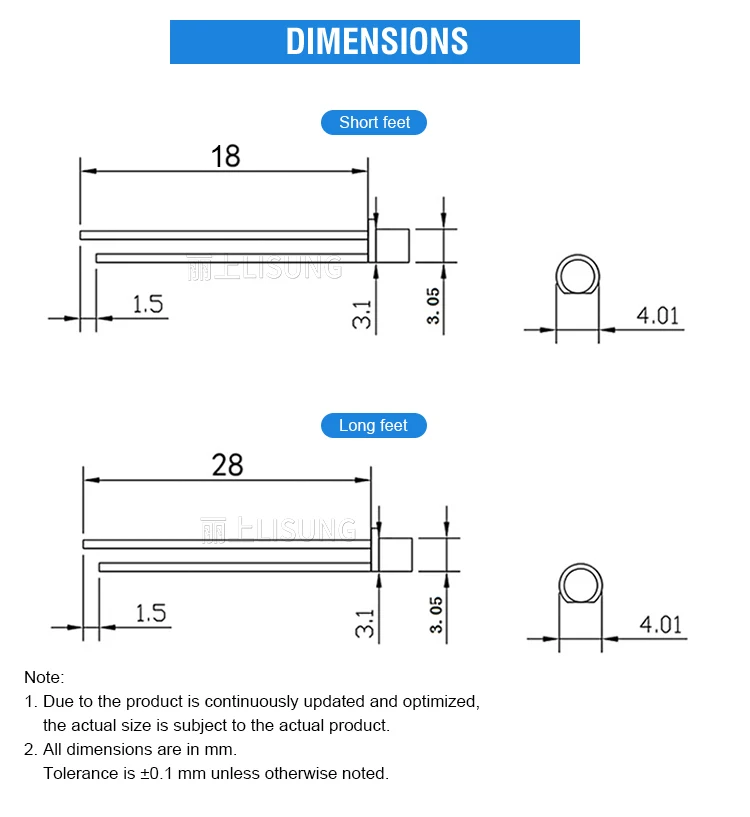 DIMENSIONS

Short feet

18

丽上LISUNG

1.5

3.1

3.05

4.01

Long feet

28

丽上LISUNG

1.5

3.1

3.05

4.01

Note:
1. Due to the product is continuously updated and optimized, the actual size is subject to the actual product.
2. All dimensions are in mm.
Tolerance is ±0.1 mm unless otherwise noted.