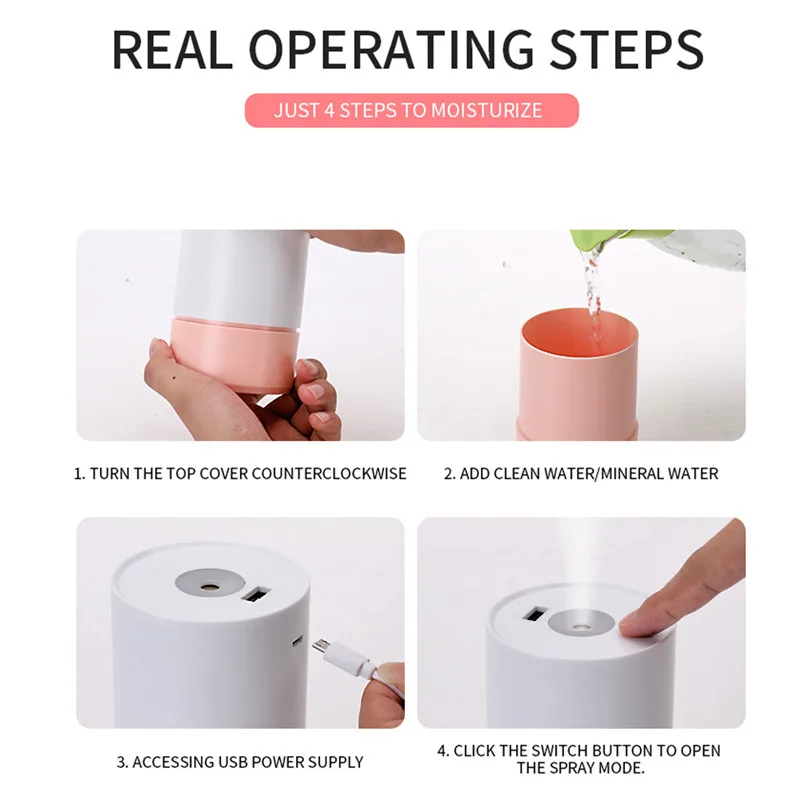 REAL OPERATING STEPS

JUST 4 STEPS TO MOISTURIZE

1. TURN THE TOP COVER COUNTERCLOCKWISE

2. ADD CLEAN WATER/MINERAL WATER

3. ACCESSING USB POWER SUPPLY

4. CLICK THE SWITCH BUTTON TO OPEN THE SPRAY MODE.