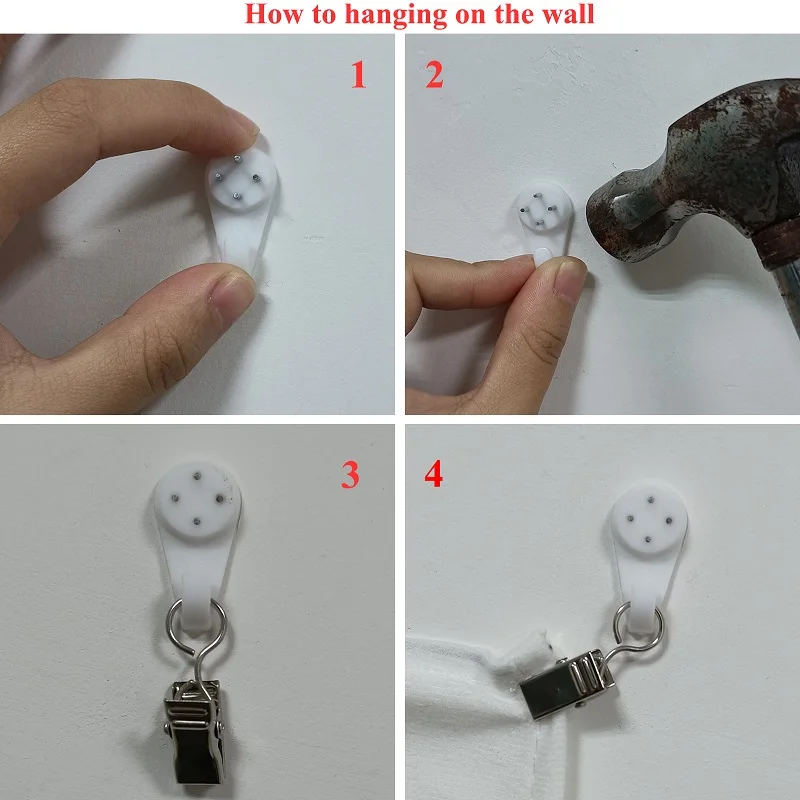 How to hanging on the wall

1

2

3

4