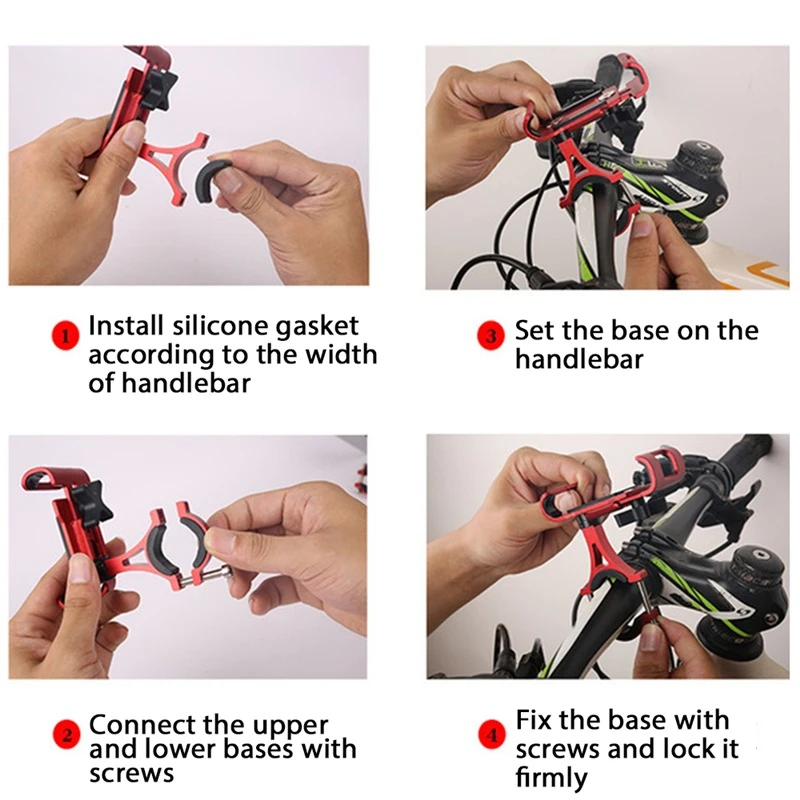 1 Install silicone gasket according to the width of handlebar

3 Set the base on the handlebar

2 Connect the upper and lower bases with screws

4 Fix the base with screws and lock it firmly