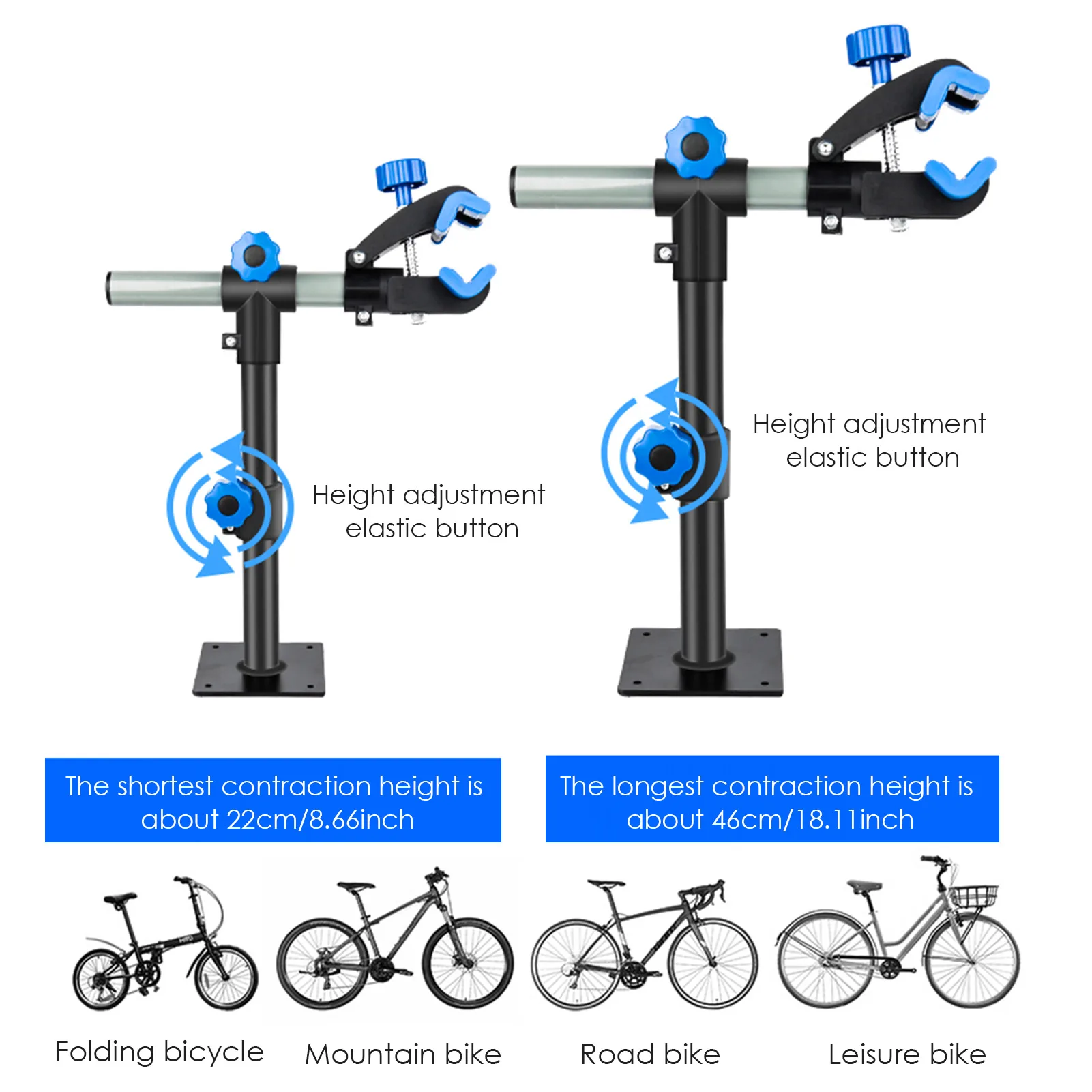 Height adjustment elastic button

Height adjustment elastic button

The shortest contraction height is about 22cm/8.66inch

The longest contraction height is about 46cm/18.11inch

Folding bicycle

Mountain bike

Road bike

Leisure bike