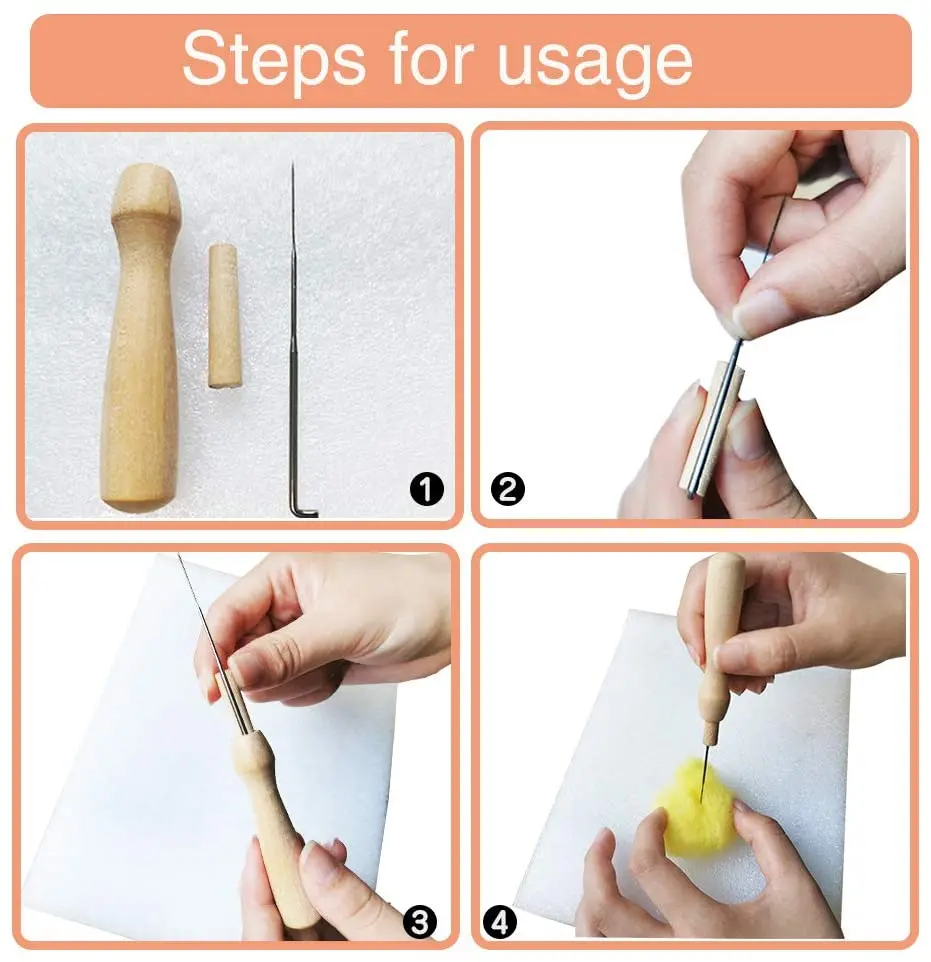 Steps for usage

1

2

3

4