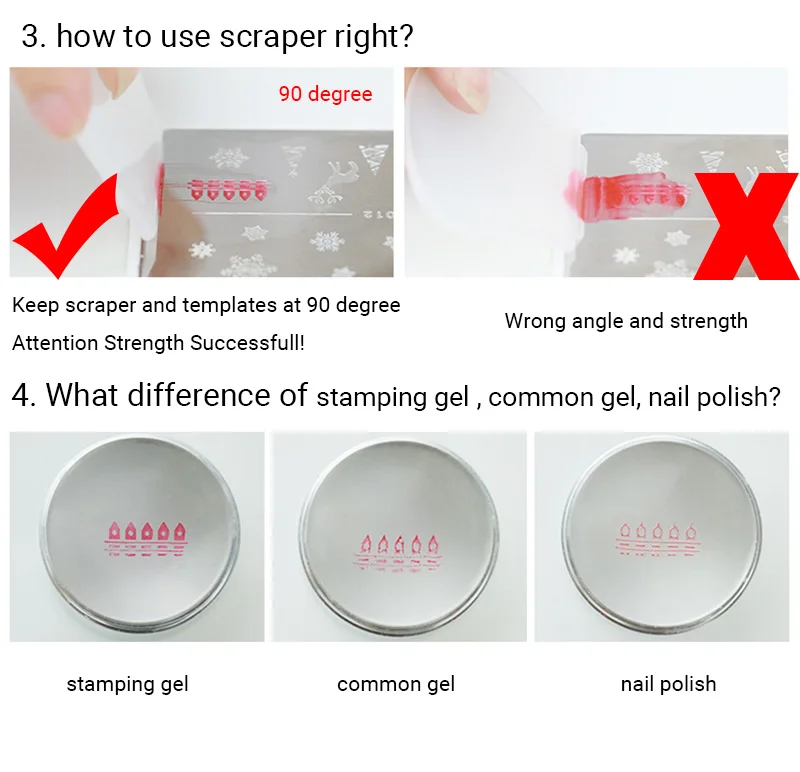 3. how to use scraper right?

90 degree

Keep scraper and templates at 90 degree

Attention Strength Successfull!

Wrong angle and strength

4. What difference of stamping gel , common gel, nail polish?

stamping gel

common gel

nail polish