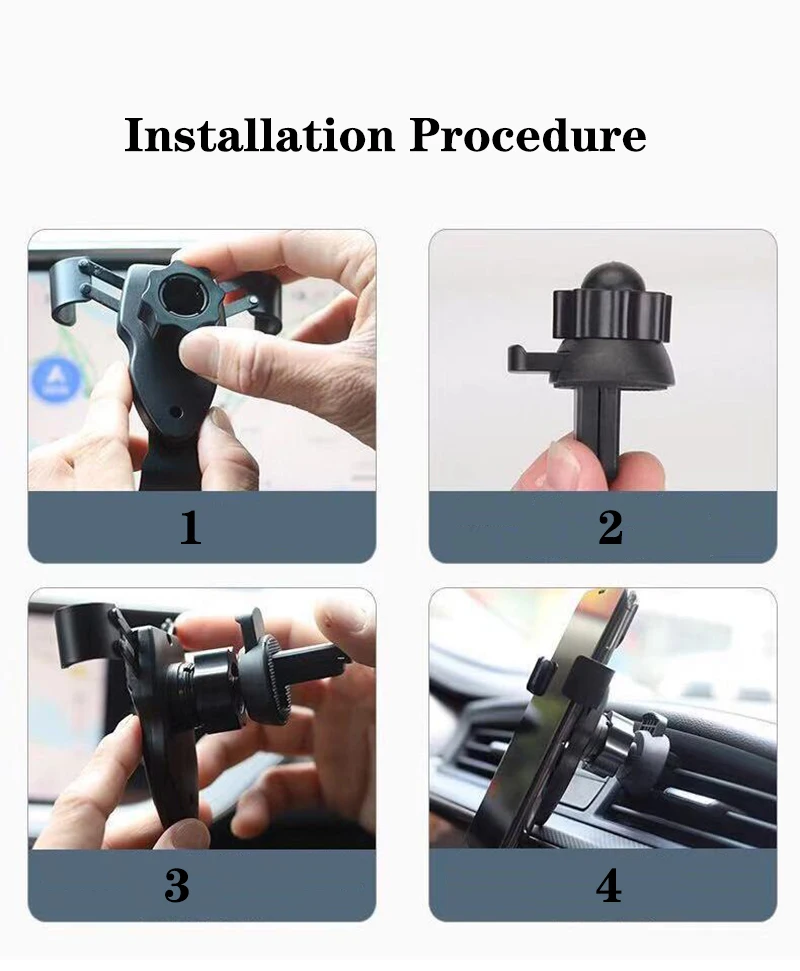 Installation Procedure

1

2

3

4