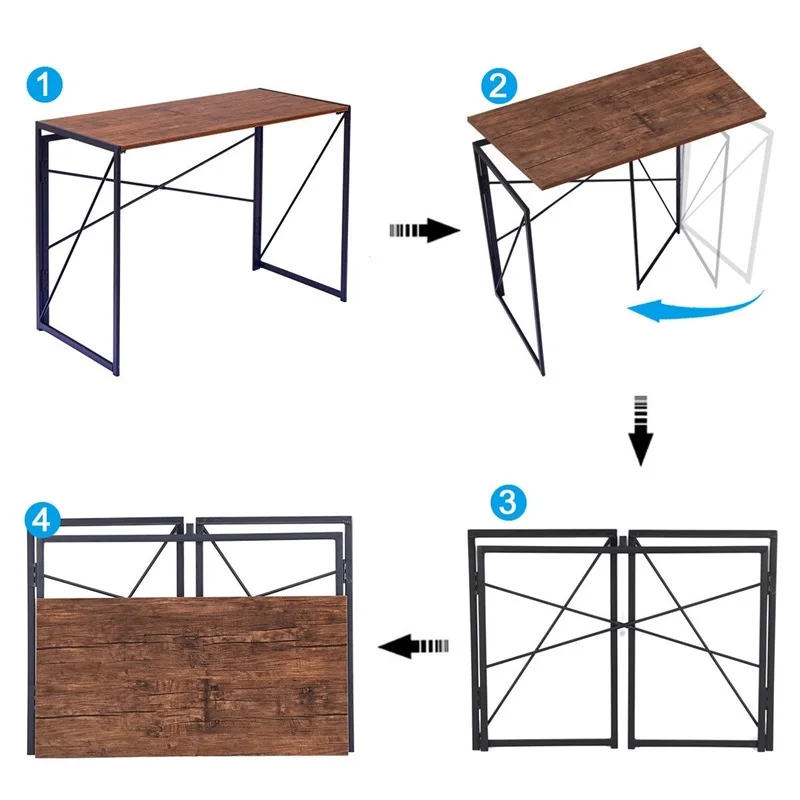 1
2
3
4